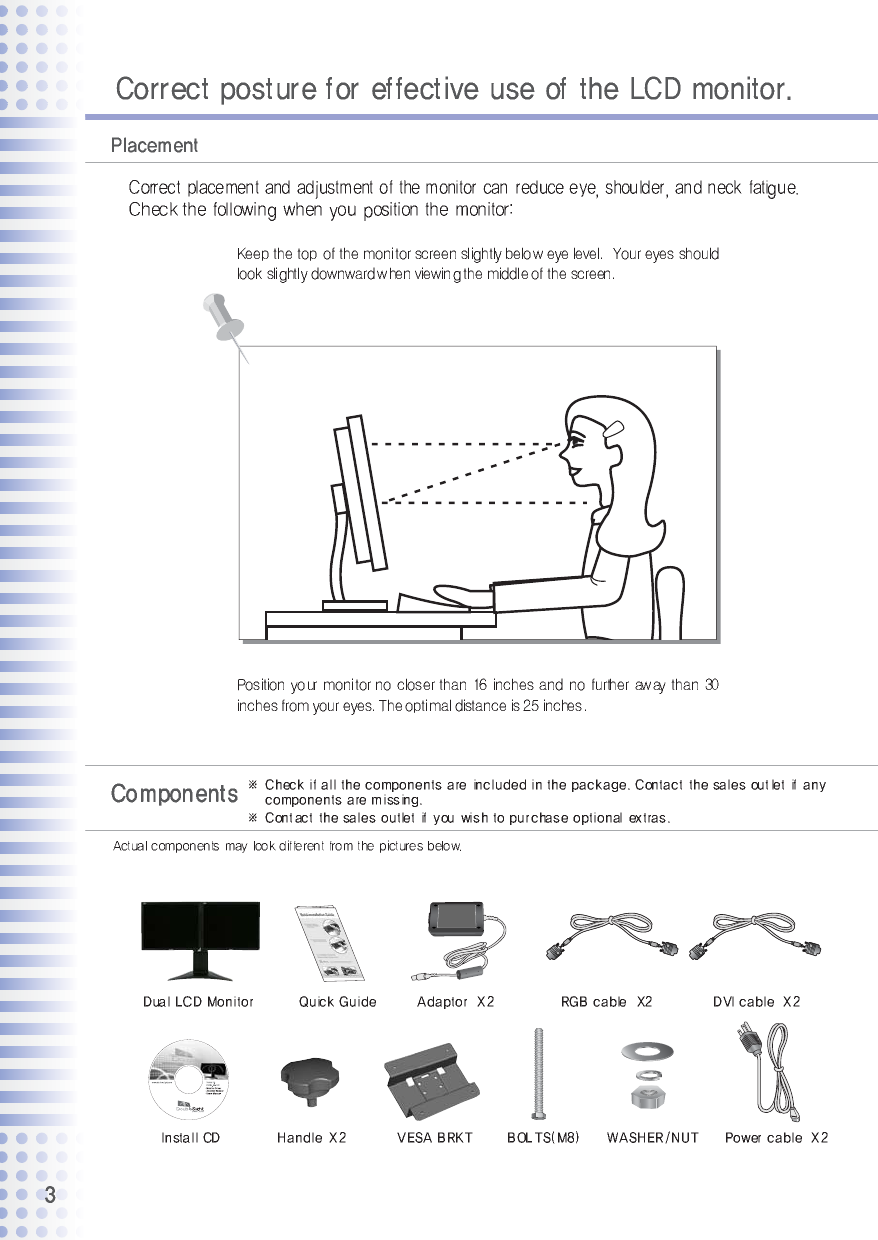 Correct posture for effective use of the LCD monitor.

Placement

Correct placement and adjustment of the monitor can reduce eye, shoulder, and neck fatigue. Check the following when you position the monitor:

Keep the top of the monitor screen slightly below eye level. Your eyes should look slightly downward when viewing the middle of the screen.

Position your monitor no closer than 16 inches and no further away than 30 inches from your eyes. The optimal distance is 25 inches.

Components

※ Check if all the components are included in the package. Contact the sales outlet if any components are missing.
※ Contact the sales outlet if you wish to purchase optional extras.

Actual components may look different from the pictures below.

Dual LCD Monitor Quick Guide Adaptor X2 RGB cable X2 DVI cable X2

Install CD Handle X2 VESA BRKT BOLTS(M8) WASHER/NUT Power cable X2

3