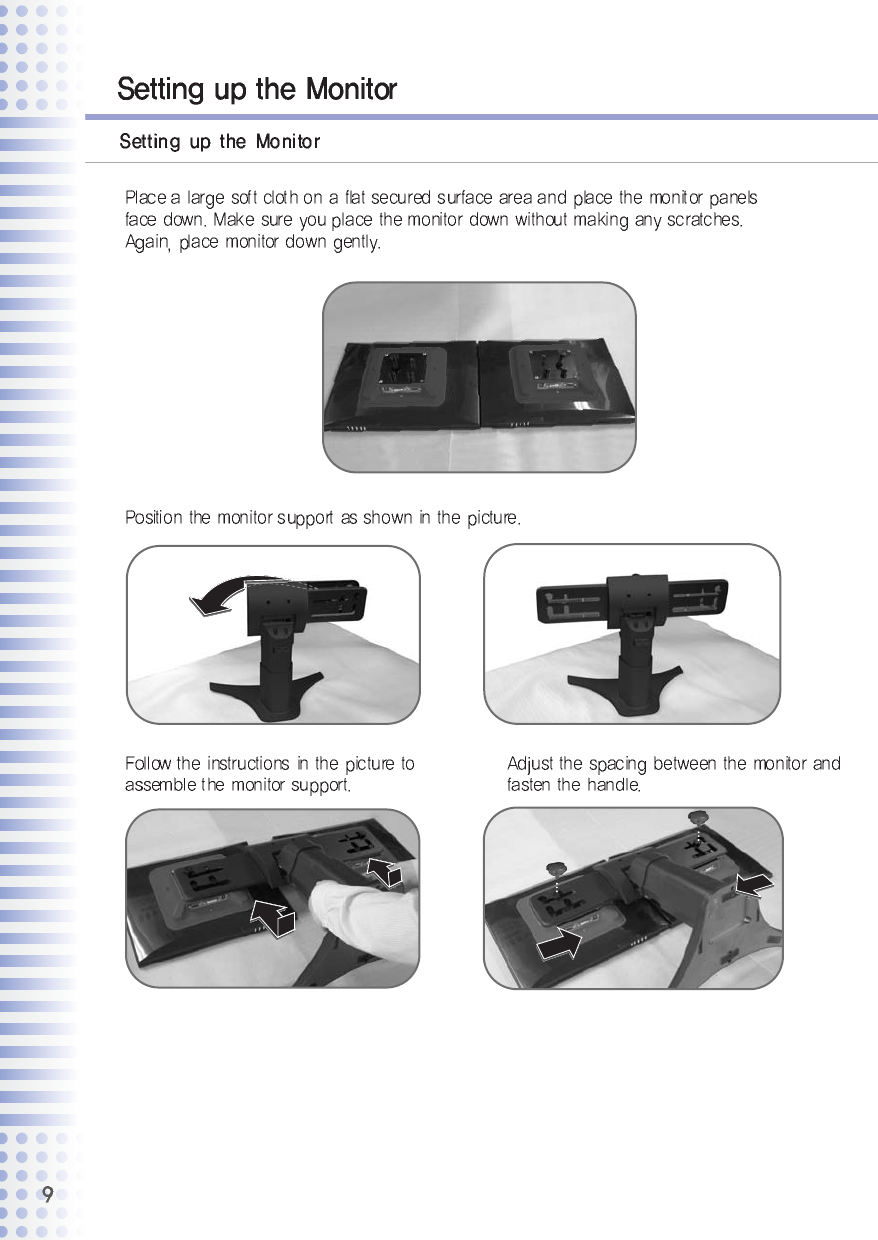 Setting up the Monitor

Setting up the Monitor

Place a large soft cloth on a flat secured surface area and place the monitor panels face down. Make sure you place the monitor down without making any scratches. Again, place monitor down gently.

Position the monitor support as shown in the picture.

Follow the instructions in the picture to assemble the monitor support.

Adjust the spacing between the monitor and fasten the handle.

9