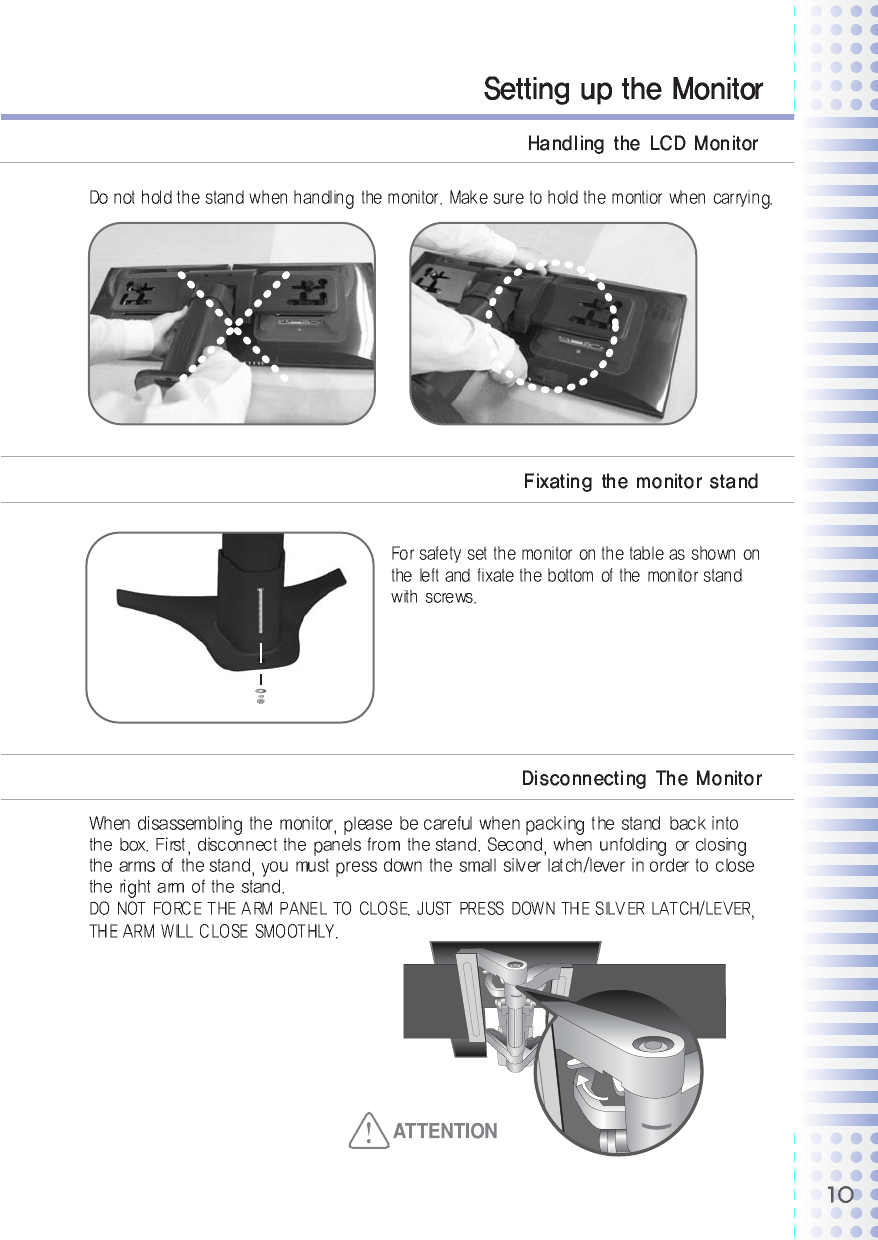 Setting up the Monitor

Handling the LCD Monitor

Do not hold the stand when handling the monitor. Make sure to hold the montior when carrying.

Fixating the monitor stand

For safety set the monitor on the table as shown on the left and fixate the bottom of the monitor stand with screws.

Disconnecting The Monitor

When disassembling the monitor, please be careful when packing the stand back into the box. First, disconnect the panels from the stand. Second, when unfolding or closing the arms of the stand, you must press down the small silver latch/lever in order to close the right arm of the stand.
DO NOT FORCE THE ARM PANEL TO CLOSE. JUST PRESS DOWN THE SILVER LATCH/LEVER, THE ARM WILL CLOSE SMOOTHLY.

ATTENTION

10