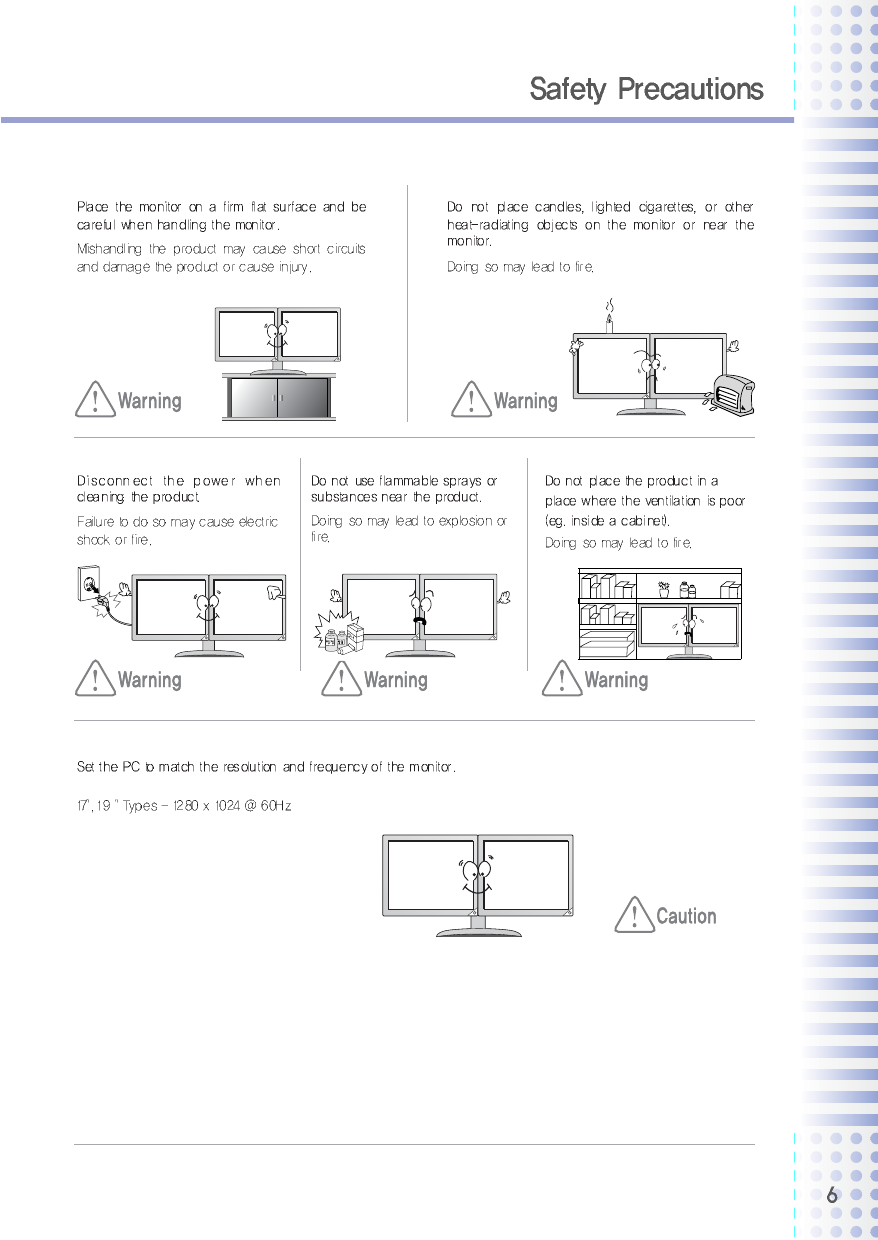 Safety Precautions

Place the monitor on a firm flat surface and be careful when handling the monitor.

Mishandling the product may cause short circuits and damage the product or cause injury.

Warning

Do not place candles, lighted cigarettes, or other heat-radiating objects on the monitor or near the monitor.

Doing so may lead to fire.

Warning

Disconnect the power when cleaning the product.

Failure to do so may cause electric shock or fire.

Warning

Do not use flammable sprays or substances near the product.

Doing so may lead to explosion or fire.

Warning

Do not place the product in a place where the ventilation is poor (eg. inside a cabinet).

Doing so may lead to fire.

Warning

Set the PC to match the resolution and frequency of the monitor.

17", 19 " Types - 1280 x 1024 @ 60Hz

Caution

6