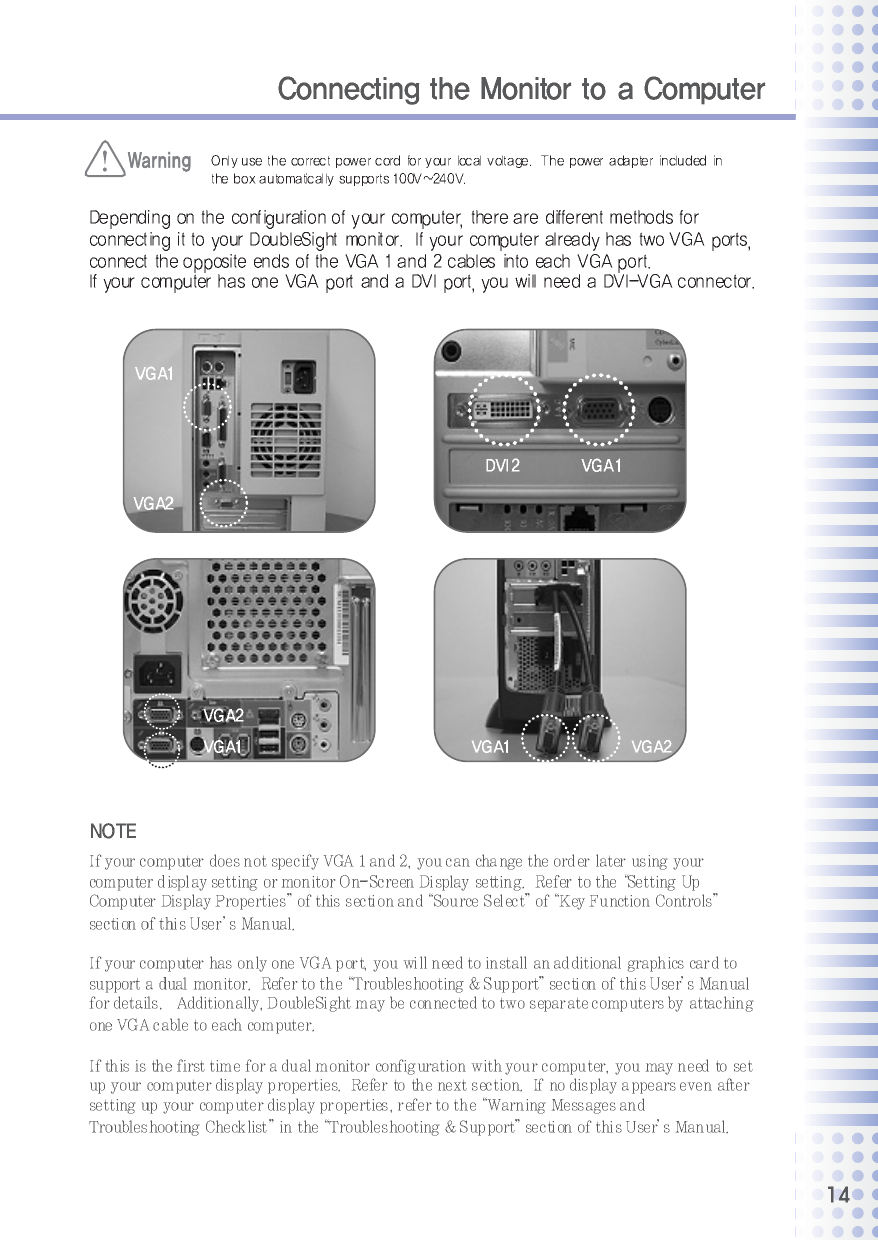 Connecting the Monitor to a Computer

Warning Only use the correct power cord for your local voltage. The power adapter included in the box automatically supports 100V~240V.

Depending on the configuration of your computer, there are different methods for connecting it to your DoubleSight monitor. If your computer already has two VGA ports, connect the opposite ends of the VGA 1 and 2 cables into each VGA port.
If your computer has one VGA port and a DVI port, you will need a DVI-VGA connector.

VGA1
VGA2
DVI2 VGA1
VGA2
VGA1
VGA1 VGA2

NOTE
If your computer does not specify VGA 1 and 2, you can change the order later using your computer display setting or monitor On-Screen Display setting. Refer to the "Setting Up Computer Display Properties" of this section and "Source Select" of "Key Function Controls" section of this User's Manual.

If your computer has only one VGA port, you will need to install an additional graphics card to support a dual monitor. Refer to the "Troubleshooting & Support" section of this User's Manual for details. Additionally, DoubleSight may be connected to two separate computers by attaching one VGA cable to each computer.

If this is the first time for a dual monitor configuration with your computer, you may need to set up your computer display properties. Refer to the next section. If no display appears even after setting up your computer display properties, refer to the "Warning Messages and Troubleshooting Checklist" in the "Troubleshooting & Support" section of this User's Manual.

14