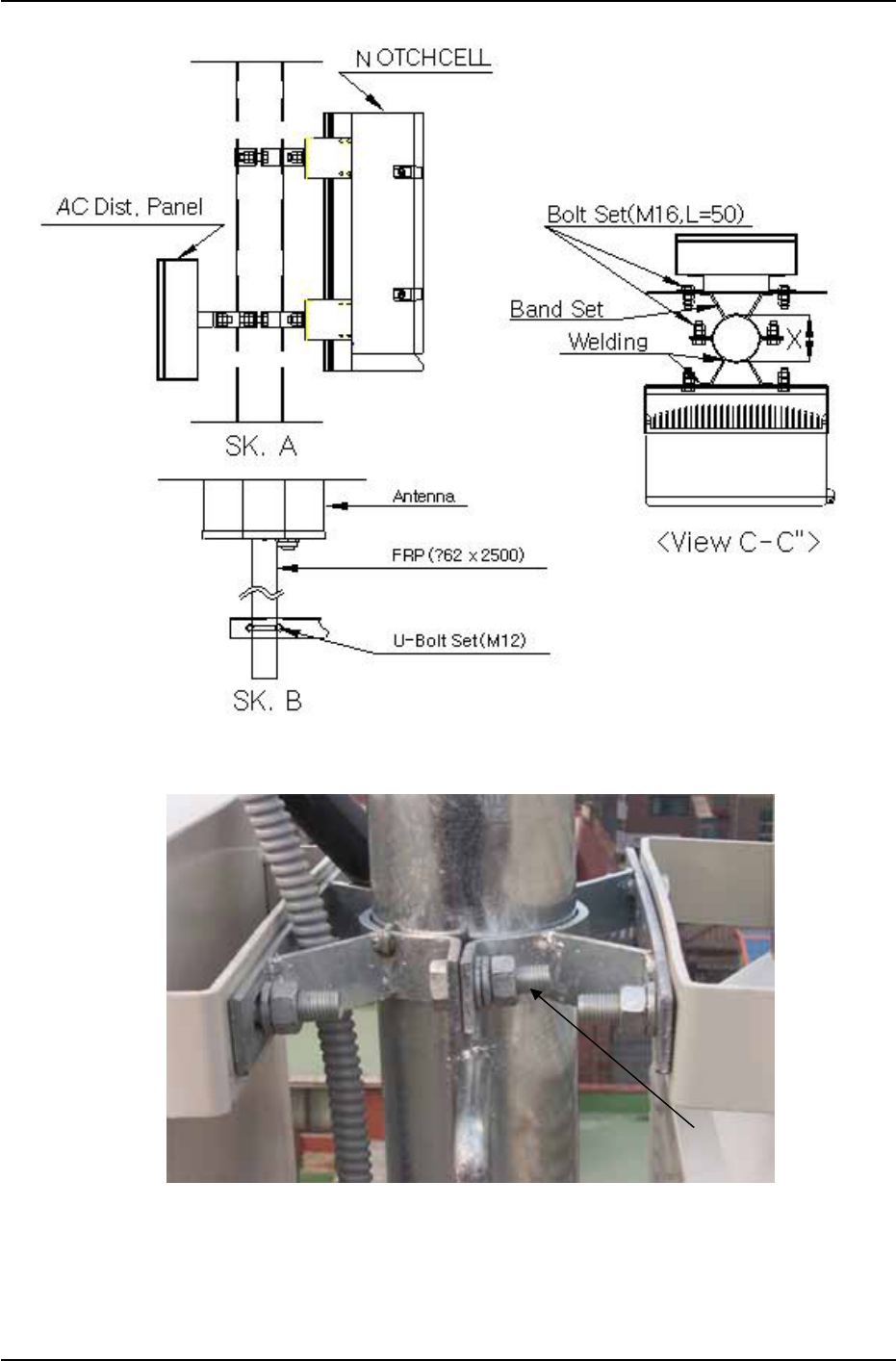 N OTCHCELL

AC Dist. Panel

SK. A

Bolt Set(M16,L=50)

Band Set

Welding

X

<View C-C">

Antenna

FRP (?62 x 2500)

U-Bolt Set(M12)

SK. B