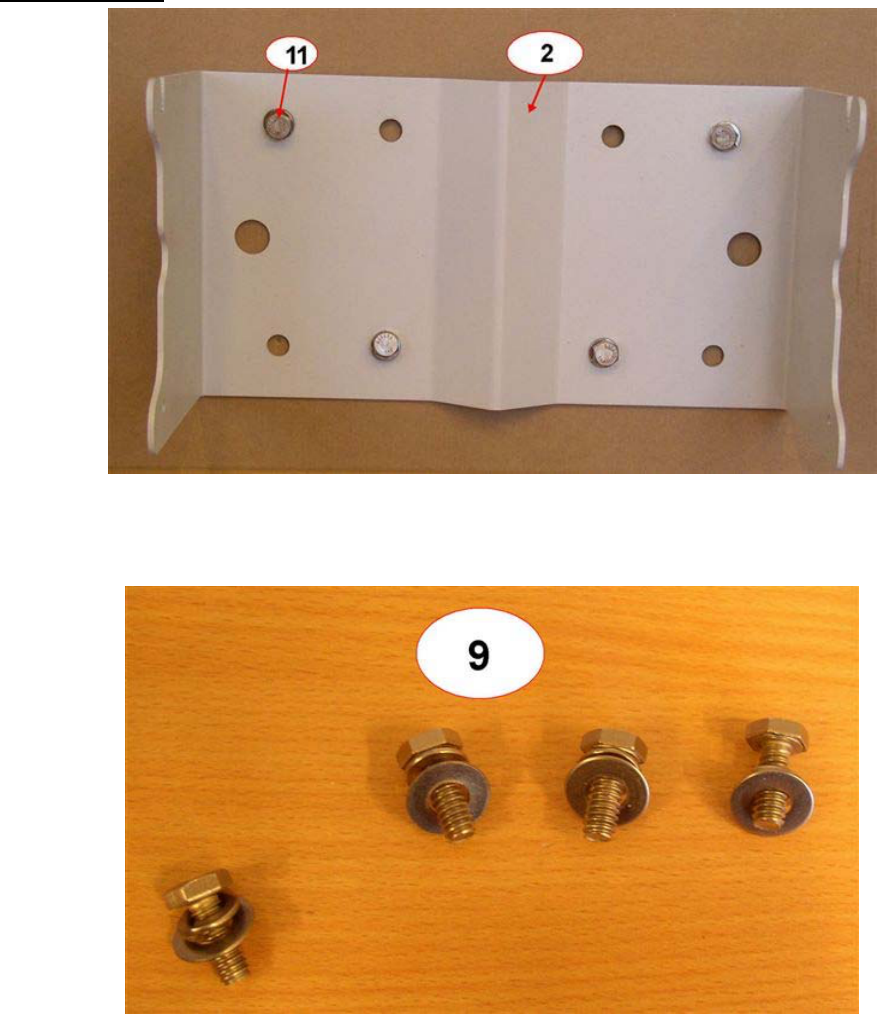 11

2

9