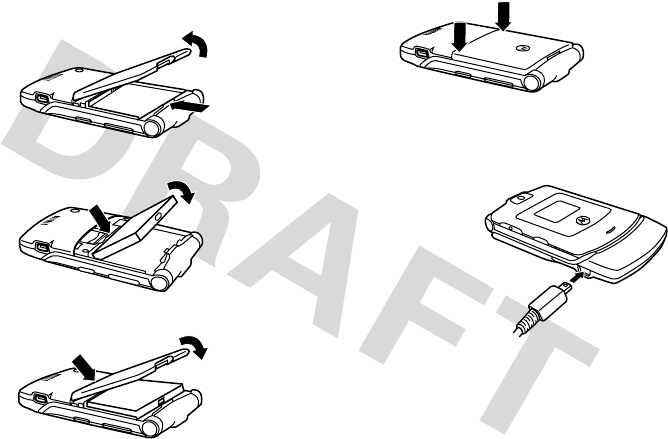 DRAFT