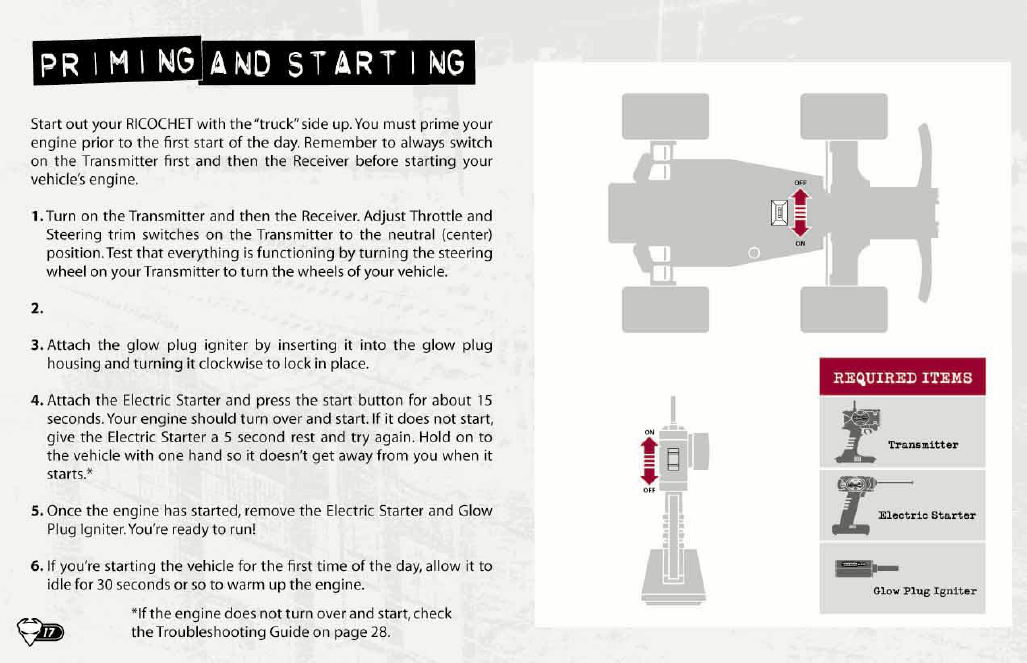 PRIMING AND STARTING

Start out your RICOCHET with the "truck" side up. You must prime your engine prior to the first start of the day. Remember to always switch on the Transmitter first and then the Receiver before starting your vehicle's engine.

1. Turn on the Transmitter and then the Receiver. Adjust Throttle and Steering trim switches on the Transmitter to the neutral (center) position. Test that everything is functioning by turning the steering wheel on your Transmitter to turn the wheels of your vehicle.

2.

3. Attach the glow plug igniter by inserting it into the glow plug housing and turning it clockwise to lock in place.

4. Attach the Electric Starter and press the start button for about 15 seconds. Your engine should turn over and start. If it does not start, give the Electric Starter a 5 second rest and try again. Hold on to the vehicle with one hand so it doesn't get away from you when it starts.*

5. Once the engine has started, remove the Electric Starter and Glow Plug Igniter. You're ready to run!

6. If you're starting the vehicle for the first time of the day, allow it to idle for 30 seconds or so to warm up the engine.

*If the engine does not turn over and start, check the Troubleshooting Guide on page 28.

17

OFF
ON

ON
OFF

REQUIRED ITEMS

Transmitter

Electric Starter

Glow Plug Igniter