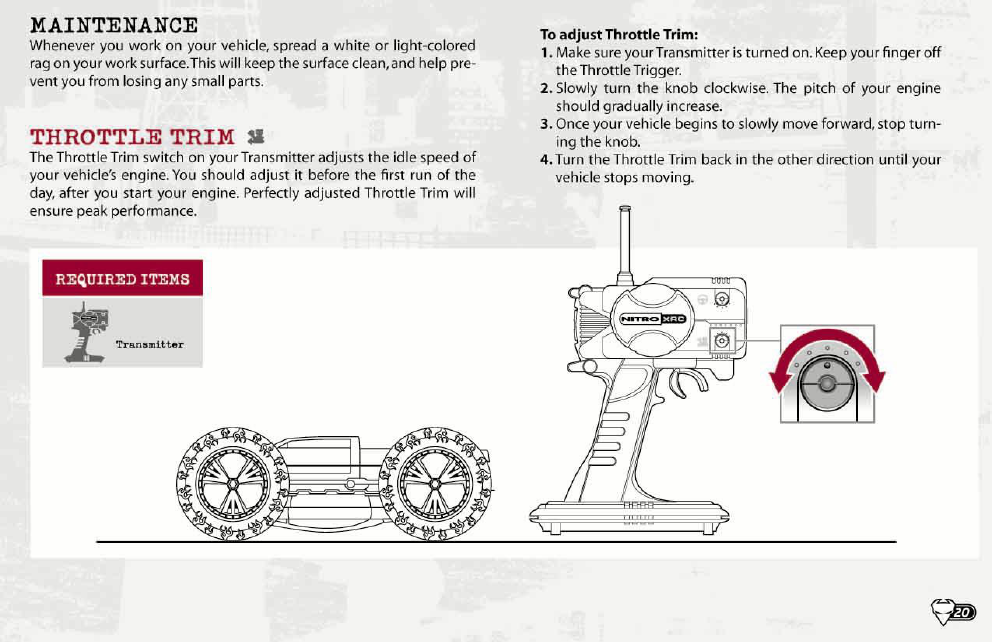 MAINTENANCE

Whenever you work on your vehicle, spread a white or light-colored rag on your work surface. This will keep the surface clean, and help prevent you from losing any small parts.

THROTTLE TRIM

The Throttle Trim switch on your Transmitter adjusts the idle speed of your vehicle's engine. You should adjust it before the first run of the day, after you start your engine. Perfectly adjusted Throttle Trim will ensure peak performance.

To adjust Throttle Trim:

1. Make sure your Transmitter is turned on. Keep your finger off the Throttle Trigger.
2. Slowly turn the knob clockwise. The pitch of your engine should gradually increase.
3. Once your vehicle begins to slowly move forward, stop turning the knob.
4. Turn the Throttle Trim back in the other direction until your vehicle stops moving.

REQUIRED ITEMS

Transmitter

NITRO XRC

20