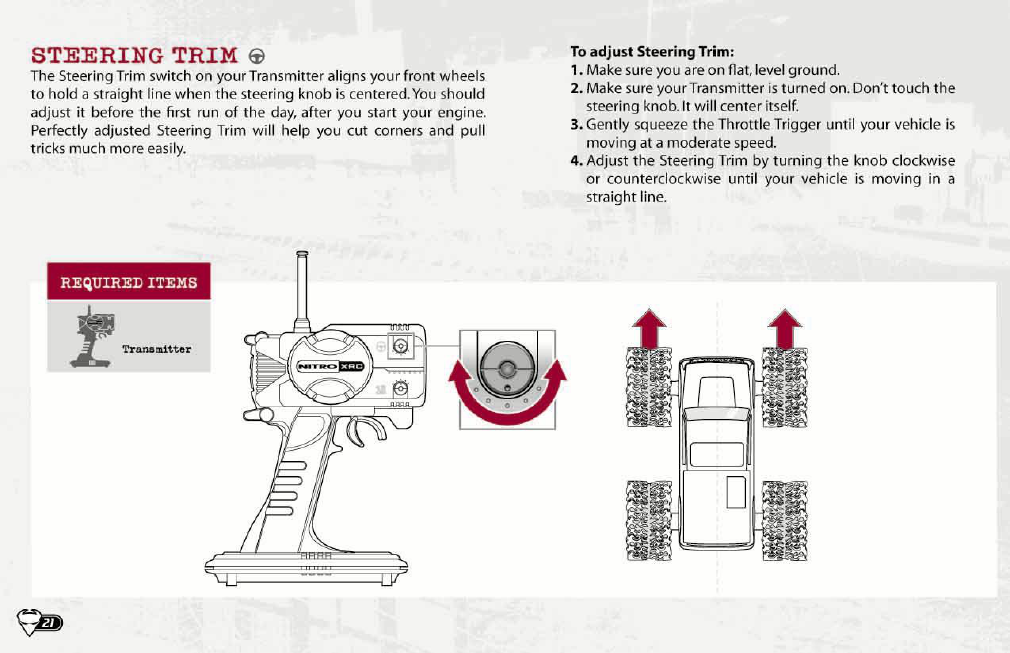 STEERING TRIM

The Steering Trim switch on your Transmitter aligns your front wheels to hold a straight line when the steering knob is centered. You should adjust it before the first run of the day, after you start your engine. Perfectly adjusted Steering Trim will help you cut corners and pull tricks much more easily.

To adjust Steering Trim:
1. Make sure you are on flat, level ground.
2. Make sure your Transmitter is turned on. Don't touch the steering knob. It will center itself.
3. Gently squeeze the Throttle Trigger until your vehicle is moving at a moderate speed.
4. Adjust the Steering Trim by turning the knob clockwise or counterclockwise until your vehicle is moving in a straight line.

REQUIRED ITEMS

Transmitter

NITRO XRC

21