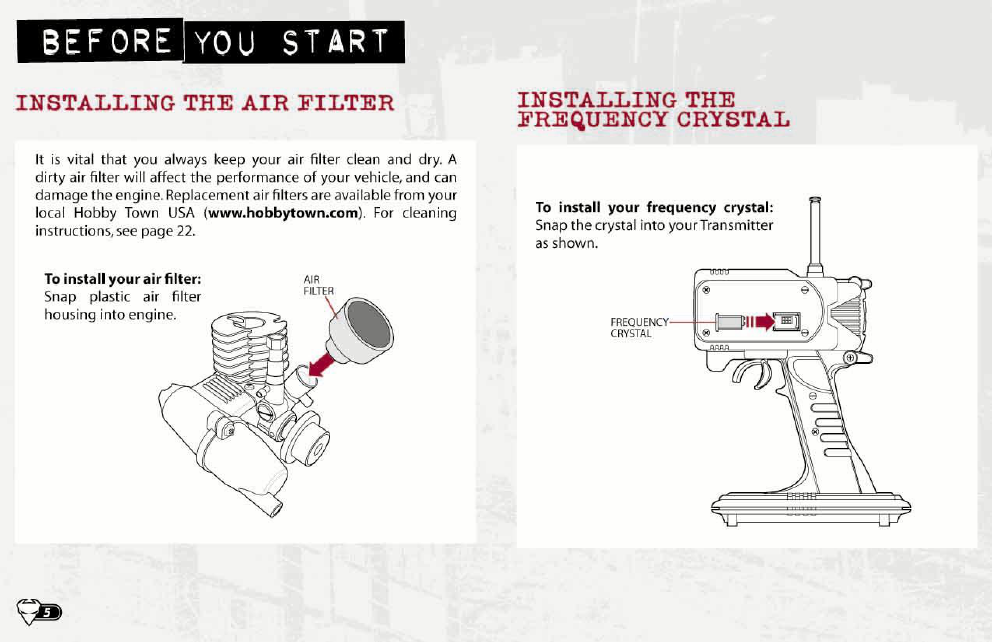 BEFORE YOU START

INSTALLING THE AIR FILTER

It is vital that you always keep your air filter clean and dry. A dirty air filter will affect the performance of your vehicle, and can damage the engine. Replacement air filters are available from your local Hobby Town USA (www.hobbytown.com). For cleaning instructions, see page 22.

To install your air filter:
Snap plastic air filter housing into engine.

AIR FILTER

INSTALLING THE FREQUENCY CRYSTAL

To install your frequency crystal:
Snap the crystal into your Transmitter as shown.

FREQUENCY CRYSTAL

5