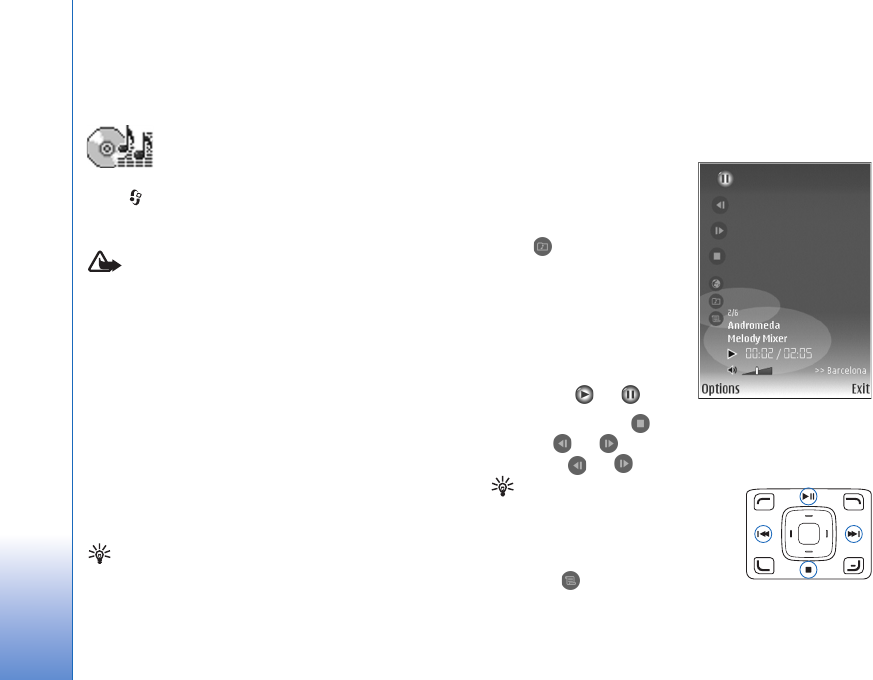 2/6
Andromeda
Melody Mixer
00:02 / 02:05
>> Barcelona
Options
Exit