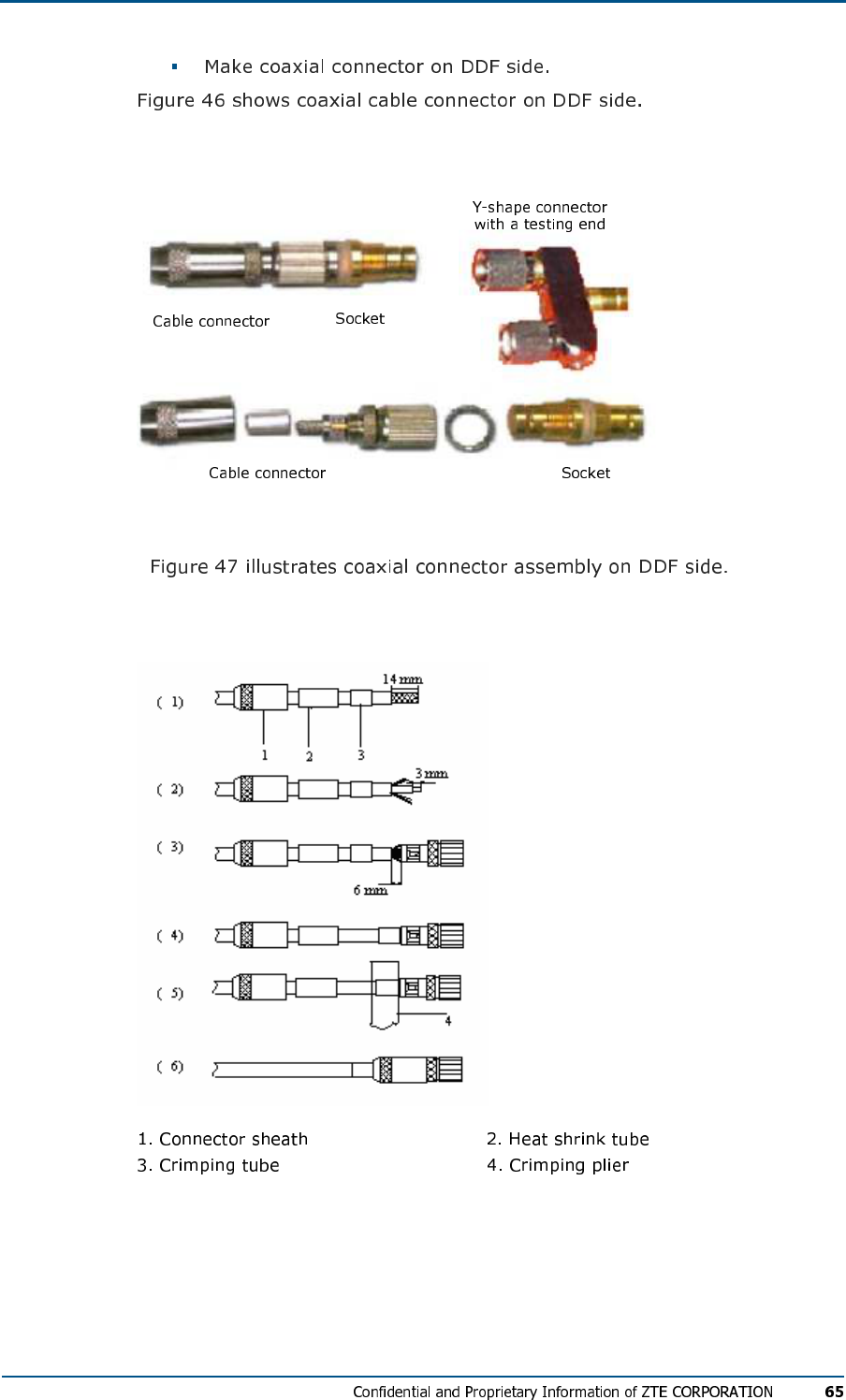 ▪ Make coaxial connector on DDF side.

Figure 46 shows coaxial cable connector on DDF side.

Y-shape connector with a testing end

Cable connector

Socket

Cable connector

Socket

Figure 47 illustrates coaxial connector assembly on DDF side.

( 1)

14 mm

1

2

3

( 2)

3 mm

( 3)

6 mm

( 4)

( 5)

4

( 6)

1. Connector sheath

2. Heat shrink tube

3. Crimping tube

4. Crimping plier

Confidential and Proprietary Information of ZTE CORPORATION 65