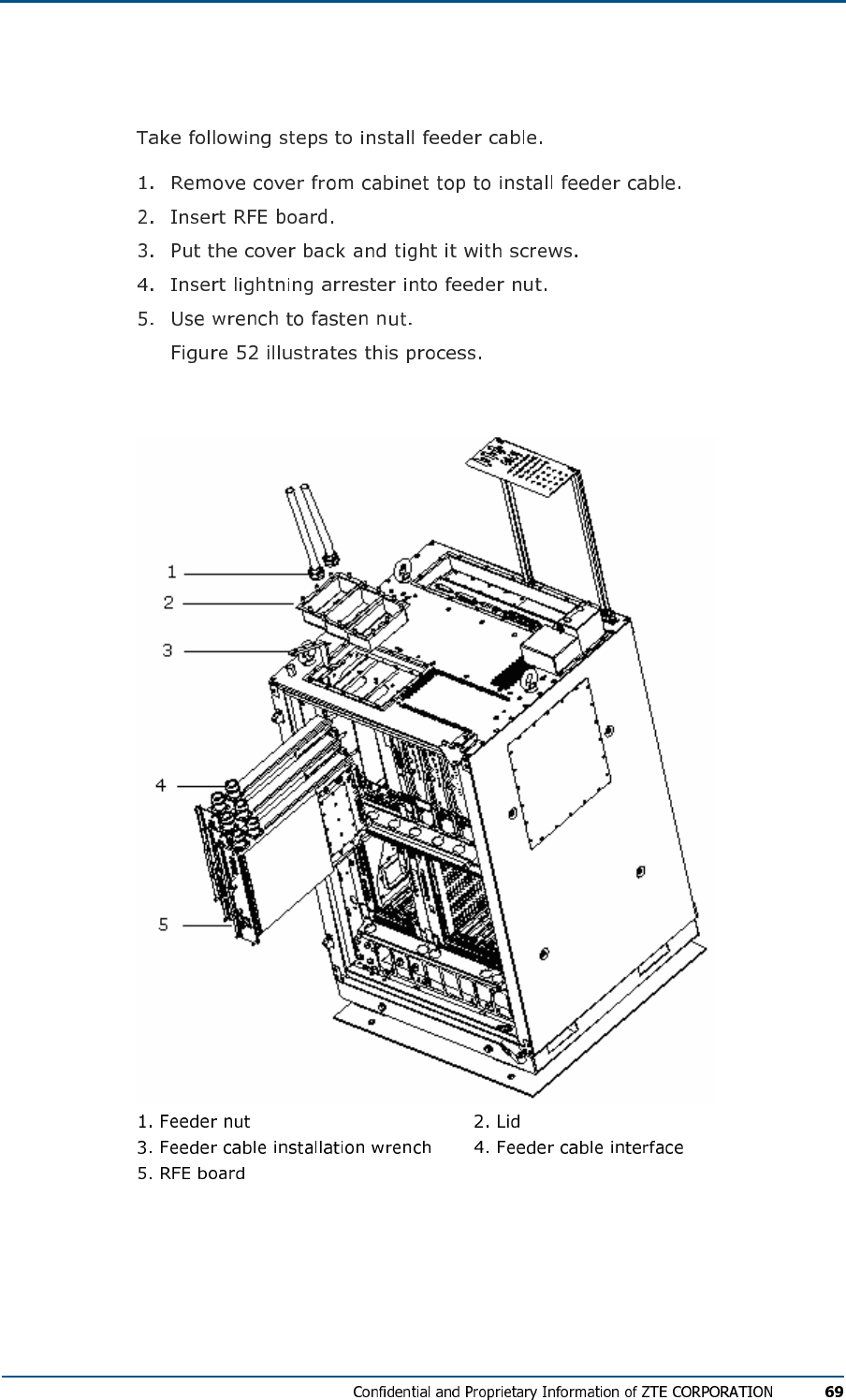 Take following steps to install feeder cable.

1. Remove cover from cabinet top to install feeder cable.
2. Insert RFE board.
3. Put the cover back and tight it with screws.
4. Insert lightning arrester into feeder nut.
5. Use wrench to fasten nut.

Figure 52 illustrates this process.

1
2
3
4
5

1. Feeder nut
2. Lid
3. Feeder cable installation wrench
4. Feeder cable interface
5. RFE board

Confidential and Proprietary Information of ZTE CORPORATION 69