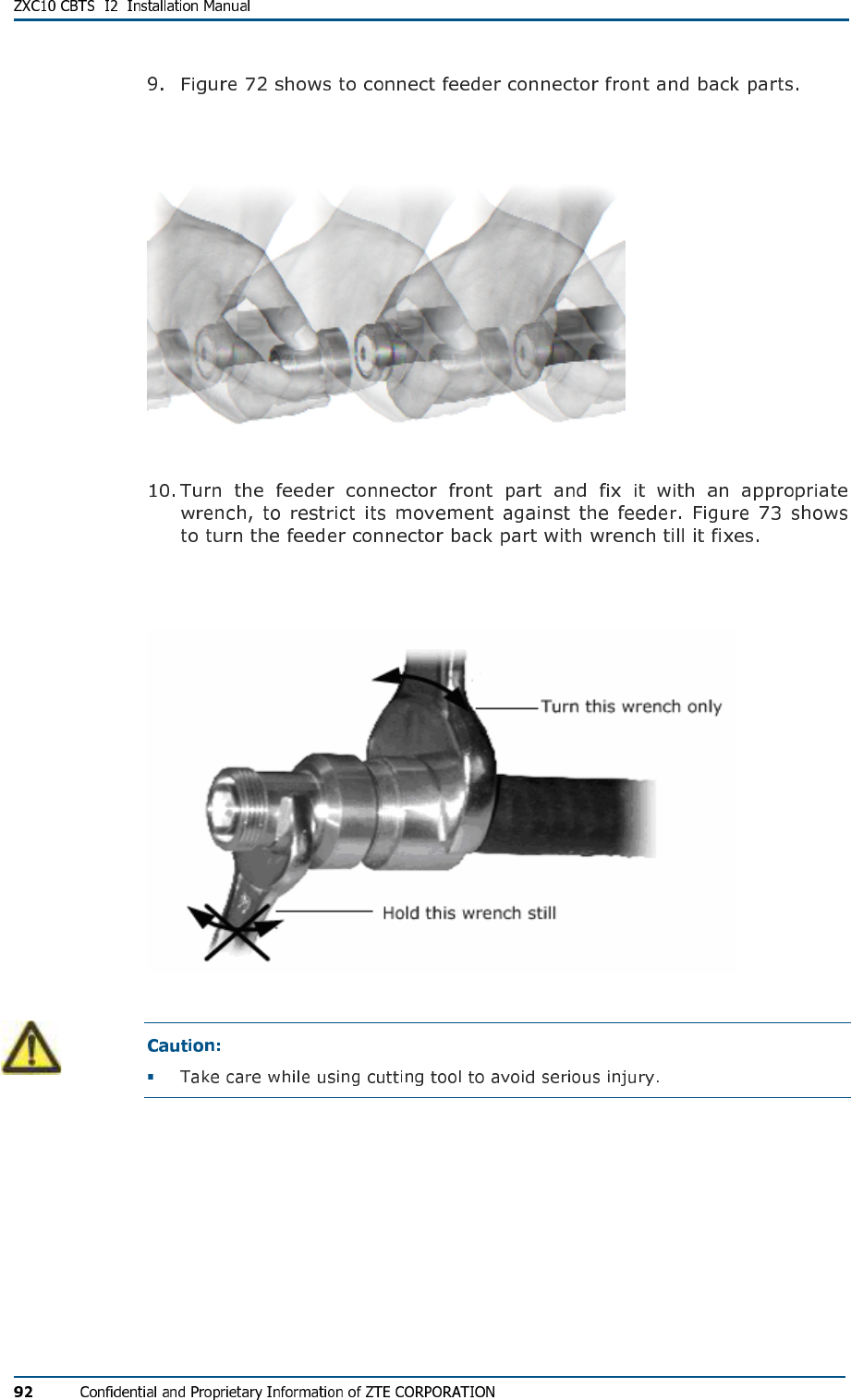 ZXC10 CBTS I2 Installation Manual

9. Figure 72 shows to connect feeder connector front and back parts.

10. Turn the feeder connector front part and fix it with an appropriate wrench, to restrict its movement against the feeder. Figure 73 shows to turn the feeder connector back part with wrench till it fixes.

Turn this wrench only

Hold this wrench still

Caution:

▪ Take care while using cutting tool to avoid serious injury.

92 Confidential and Proprietary Information of ZTE CORPORATION