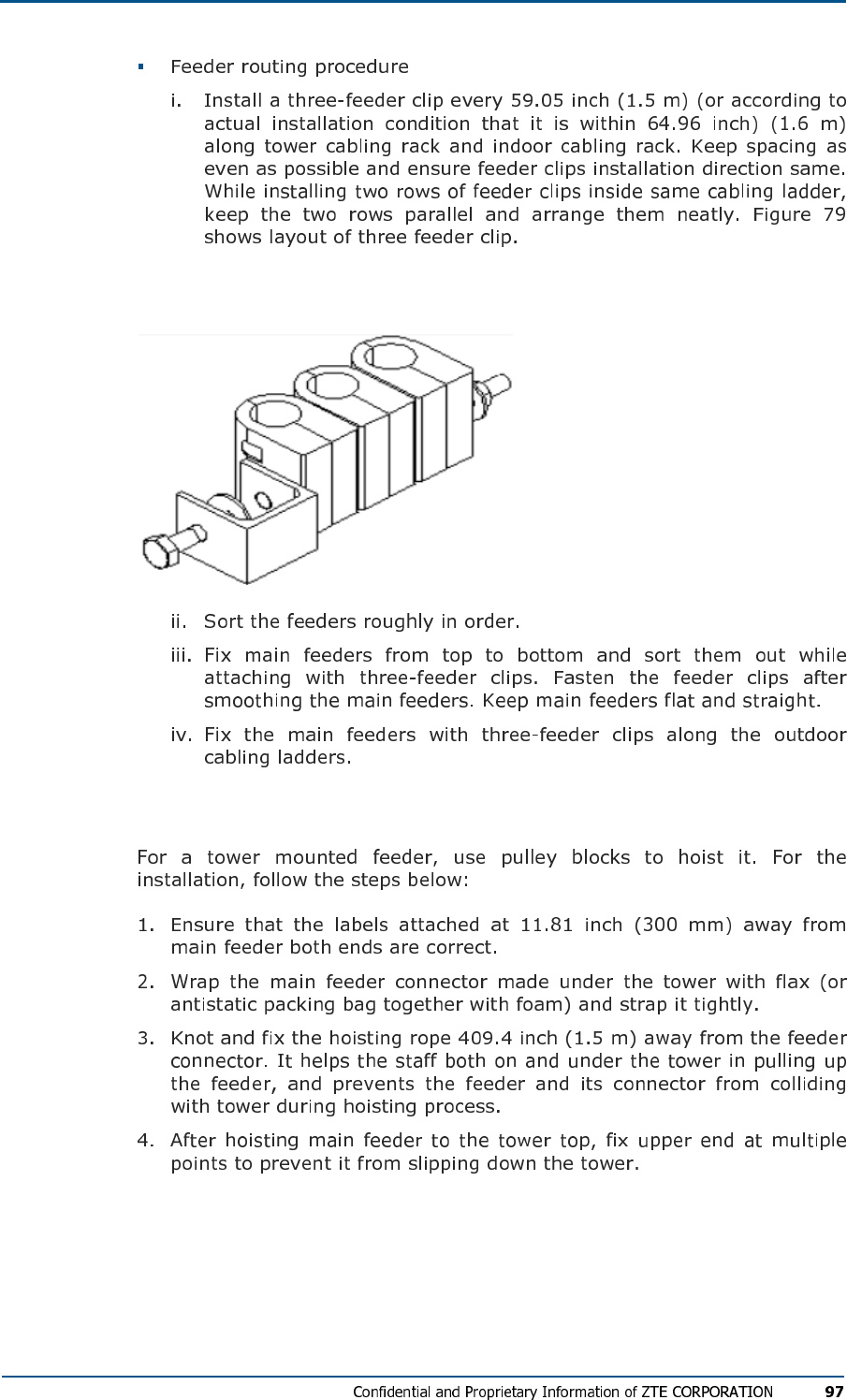 ▪ Feeder routing procedure

i. Install a three-feeder clip every 59.05 inch (1.5 m) (or according to actual installation condition that it is within 64.96 inch) (1.6 m) along tower cabling rack and indoor cabling rack. Keep spacing as even as possible and ensure feeder clips installation direction same. While installing two rows of feeder clips inside same cabling ladder, keep the two rows parallel and arrange them neatly. Figure 79 shows layout of three feeder clip.

ii. Sort the feeders roughly in order.

iii. Fix main feeders from top to bottom and sort them out while attaching with three-feeder clips. Fasten the feeder clips after smoothing the main feeders. Keep main feeders flat and straight.

iv. Fix the main feeders with three-feeder clips along the outdoor cabling ladders.

For a tower mounted feeder, use pulley blocks to hoist it. For the installation, follow the steps below:

1. Ensure that the labels attached at 11.81 inch (300 mm) away from main feeder both ends are correct.

2. Wrap the main feeder connector made under the tower with flax (or antistatic packing bag together with foam) and strap it tightly.

3. Knot and fix the hoisting rope 409.4 inch (1.5 m) away from the feeder connector. It helps the staff both on and under the tower in pulling up the feeder, and prevents the feeder and its connector from colliding with tower during hoisting process.

4. After hoisting main feeder to the tower top, fix upper end at multiple points to prevent it from slipping down the tower.

Confidential and Proprietary Information of ZTE CORPORATION 97