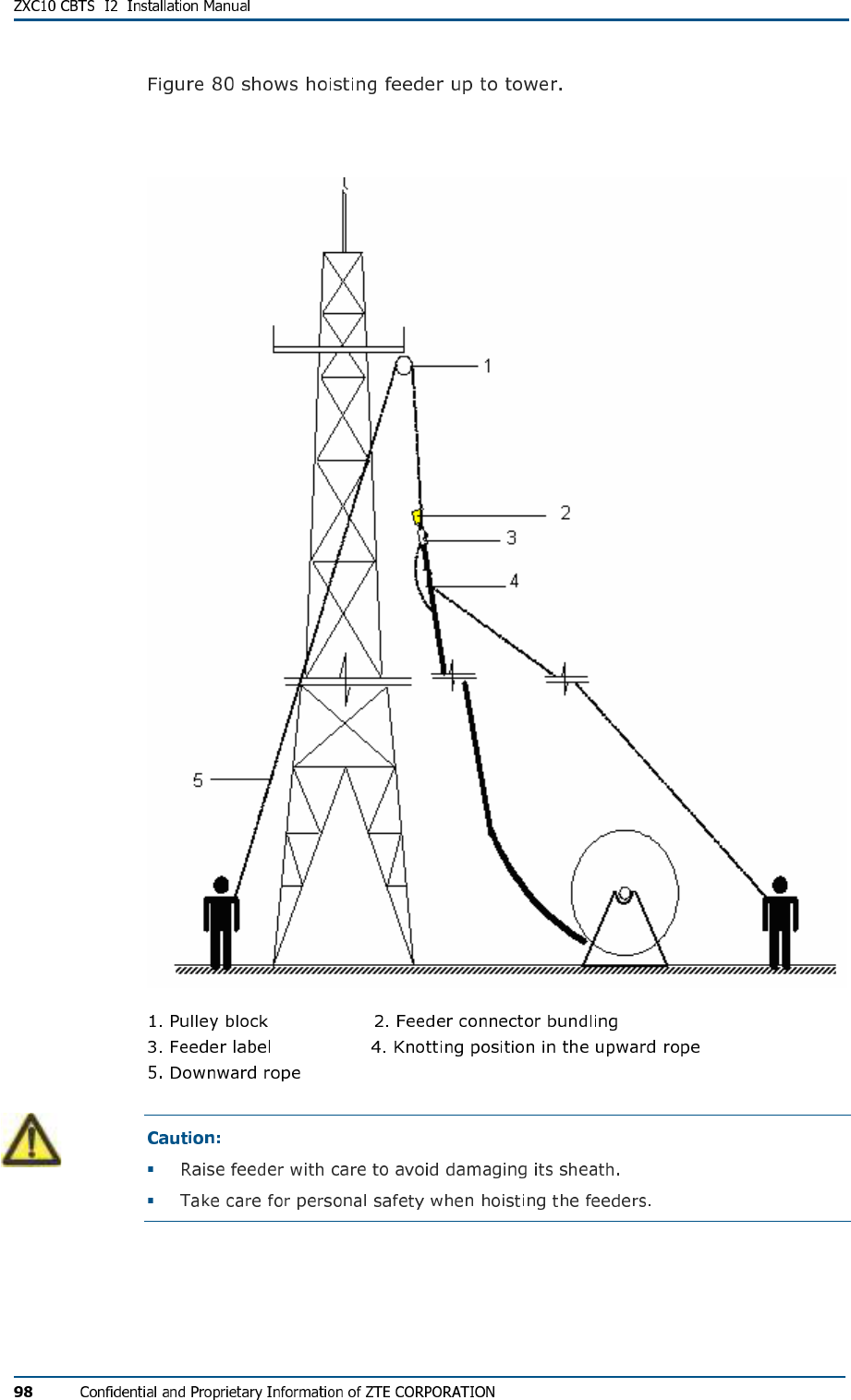 ZXC10 CBTS I2 Installation Manual

Figure 80 shows hoisting feeder up to tower.

1

2

3

4

5

1. Pulley block
2. Feeder connector bundling
3. Feeder label
4. Knotting position in the upward rope
5. Downward rope

Caution:

▪ Raise feeder with care to avoid damaging its sheath.

▪ Take care for personal safety when hoisting the feeders.

98 Confidential and Proprietary Information of ZTE CORPORATION