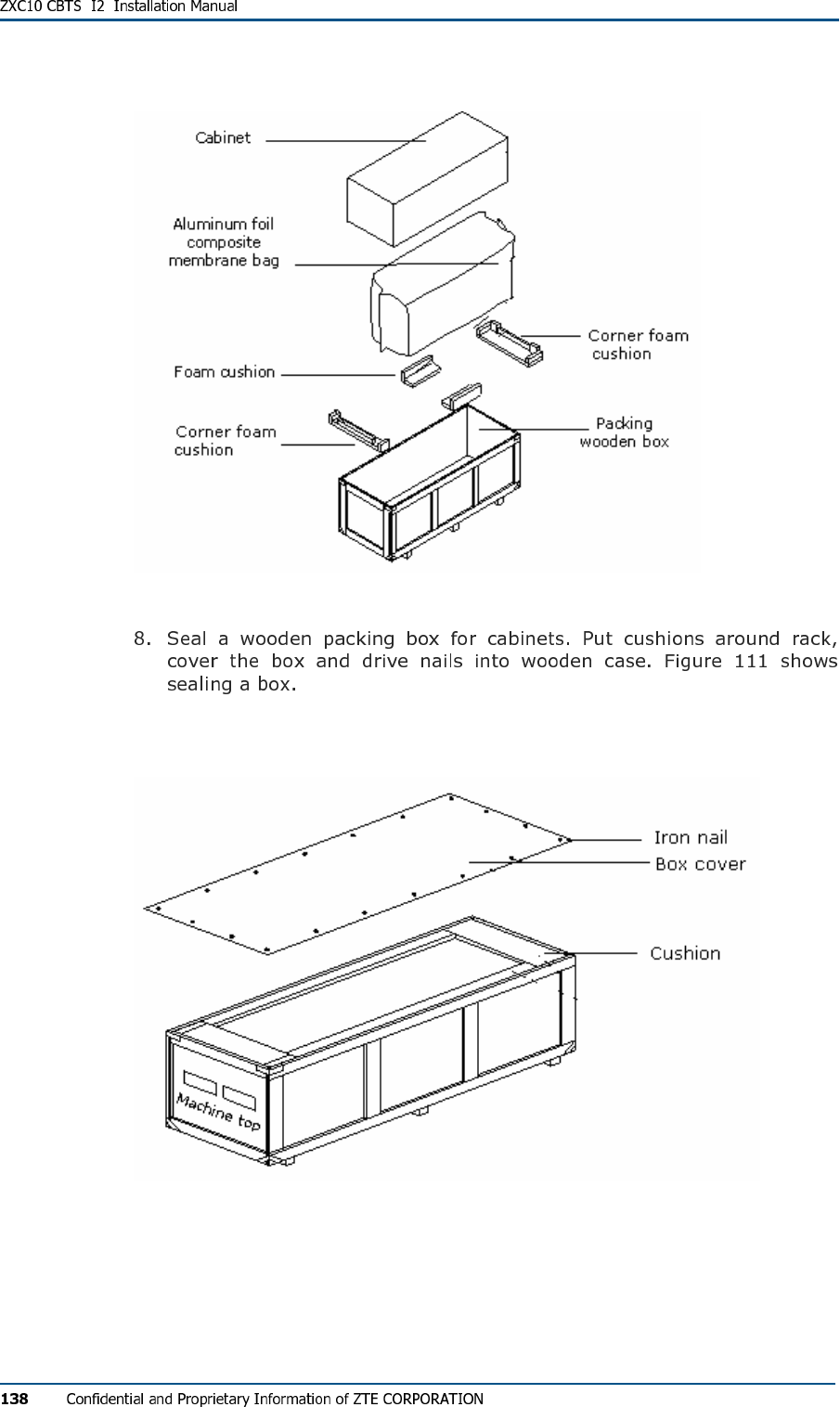 ZXC10 CBTS I2 Installation Manual

Cabinet

Aluminum foil composite membrane bag

Corner foam cushion

Foam cushion

Corner foam cushion

Packing wooden box

8. Seal a wooden packing box for cabinets. Put cushions around rack, cover the box and drive nails into wooden case. Figure 111 shows sealing a box.

Iron nail

Box cover

Cushion

Machine top

138 Confidential and Proprietary Information of ZTE CORPORATION