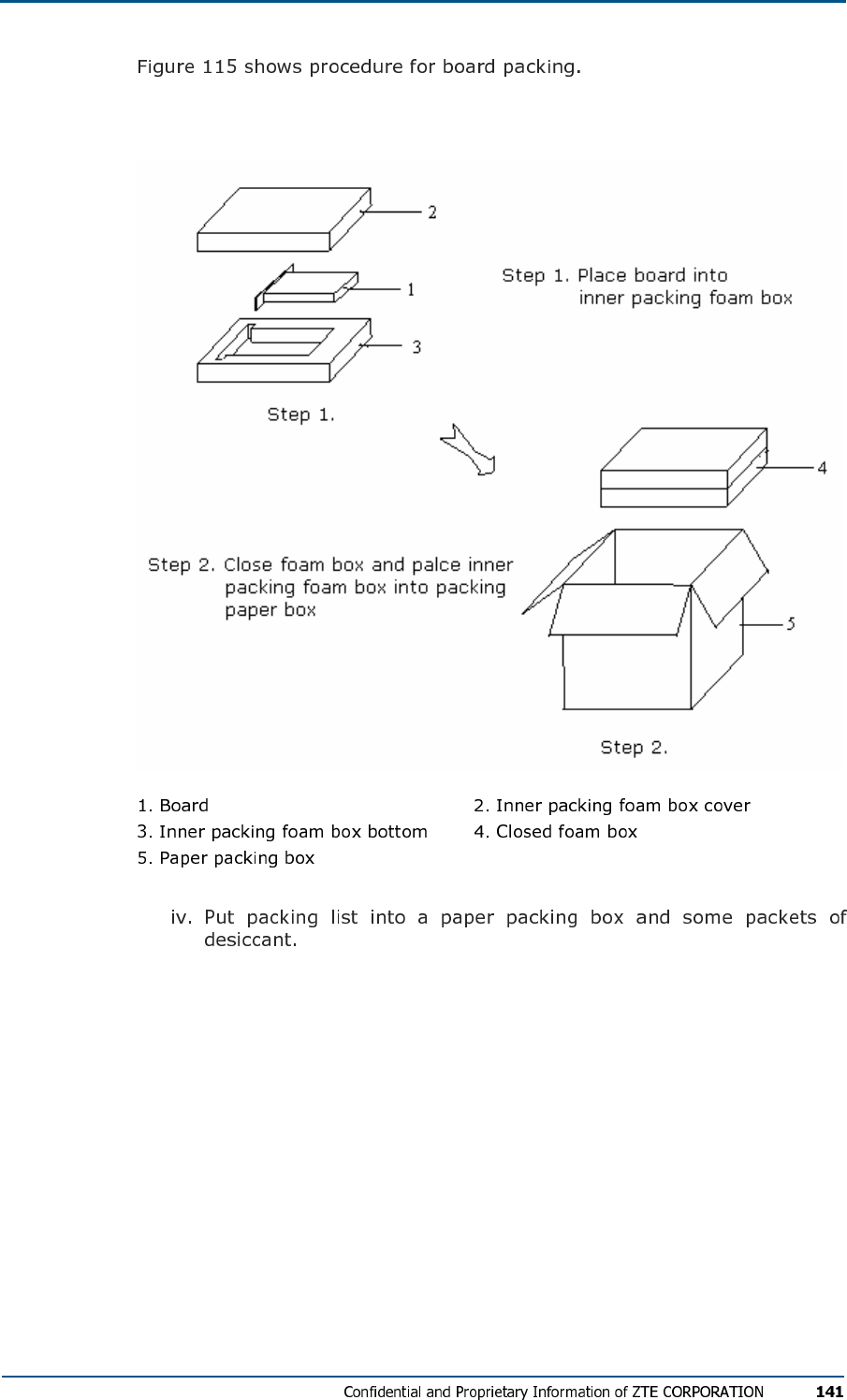 Figure 115 shows procedure for board packing.

2

1

Step 1. Place board into inner packing foam box

3

Step 1.

4

Step 2. Close foam box and palce inner packing foam box into packing paper box

5

Step 2.

1. Board
2. Inner packing foam box cover
3. Inner packing foam box bottom
4. Closed foam box
5. Paper packing box

iv. Put packing list into a paper packing box and some packets of desiccant.

Confidential and Proprietary Information of ZTE CORPORATION 141