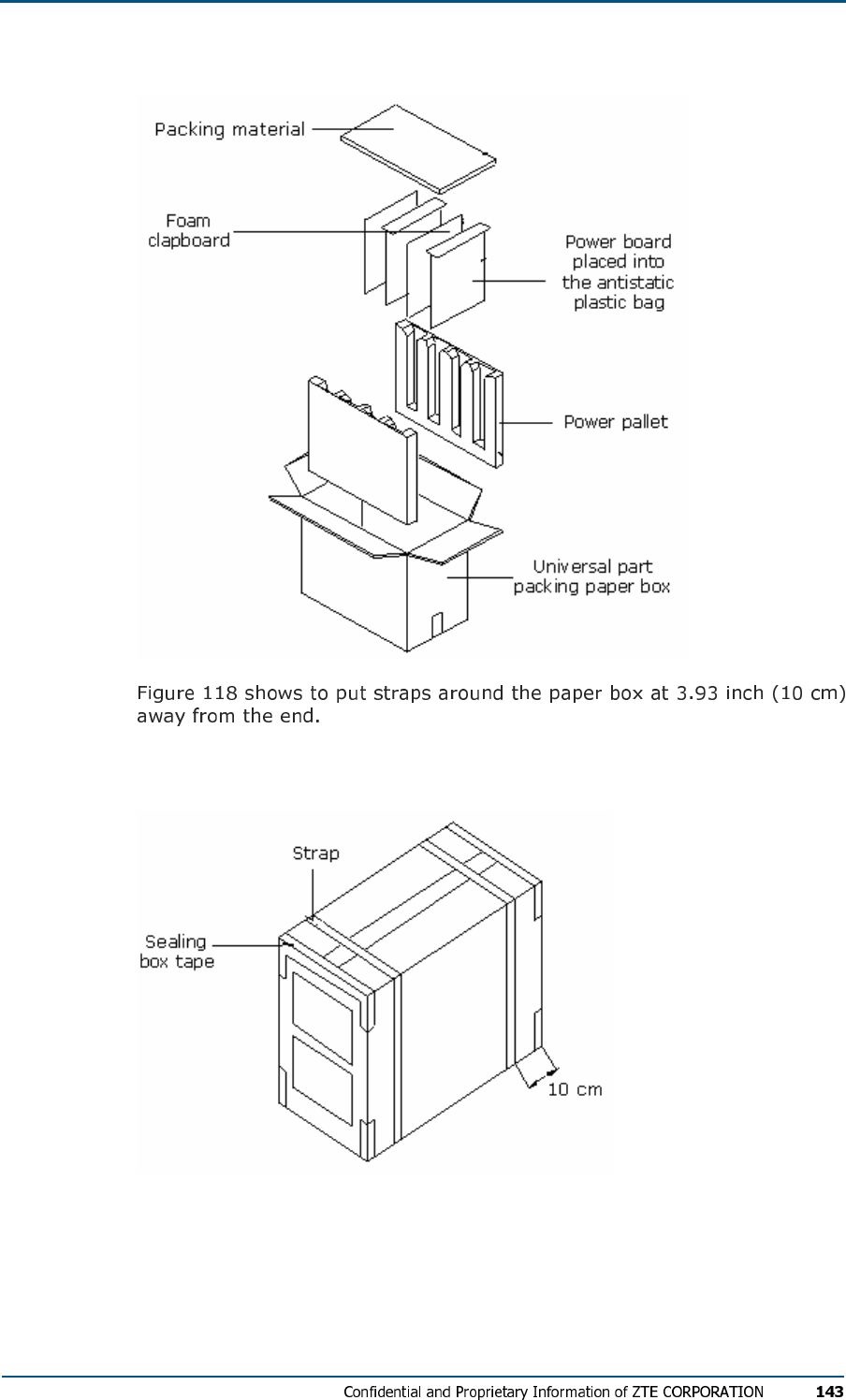 Packing material

Foam clapboard

Power board placed into the antistatic plastic bag

Power pallet

Universal part packing paper box

Figure 118 shows to put straps around the paper box at 3.93 inch (10 cm) away from the end.

Strap

Sealing box tape

10 cm

Confidential and Proprietary Information of ZTE CORPORATION 143