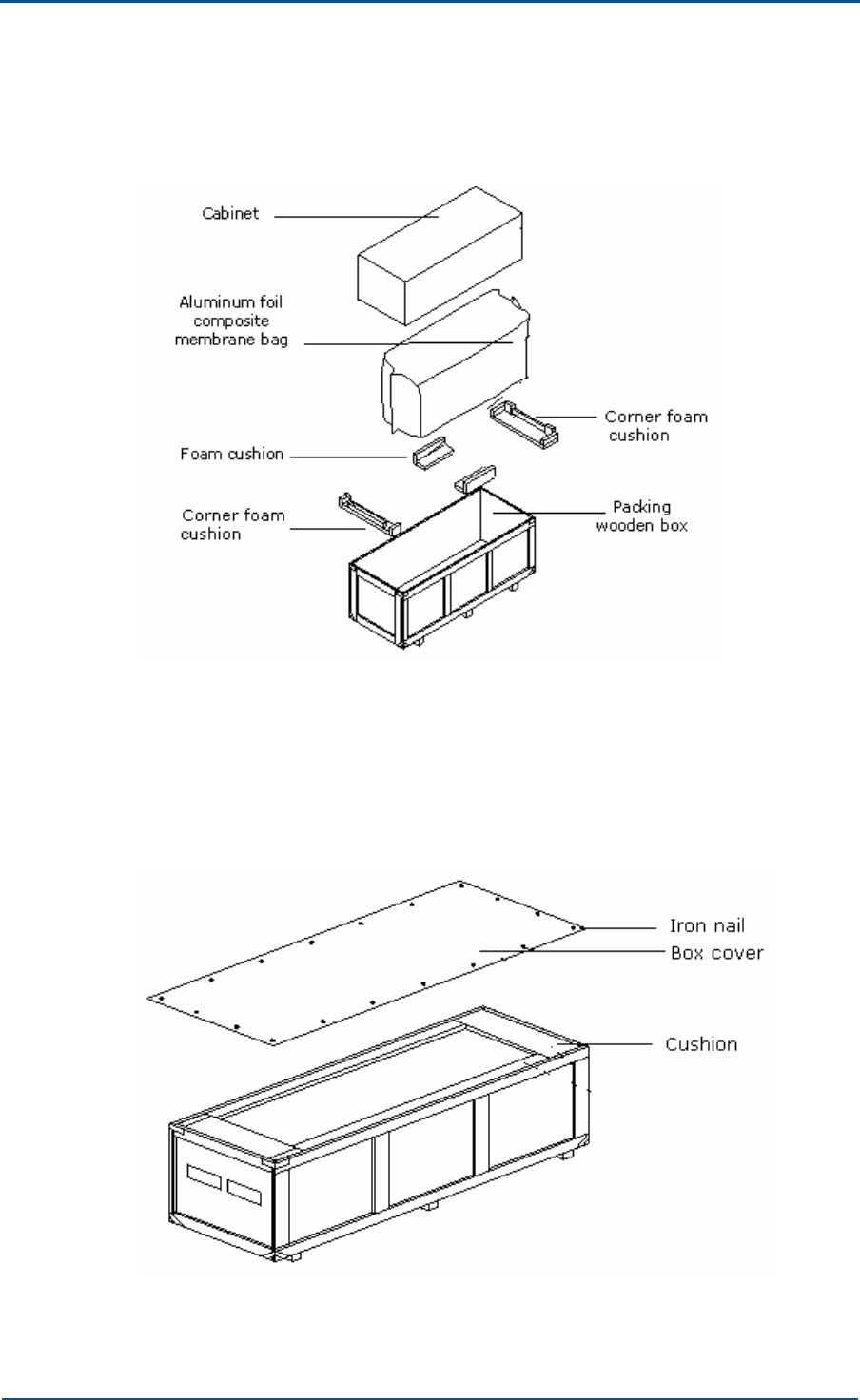 Cabinet

Aluminum foil composite membrane bag

Corner foam cushion

Foam cushion

Corner foam cushion

Packing wooden box

Iron nail

Box cover

Cushion