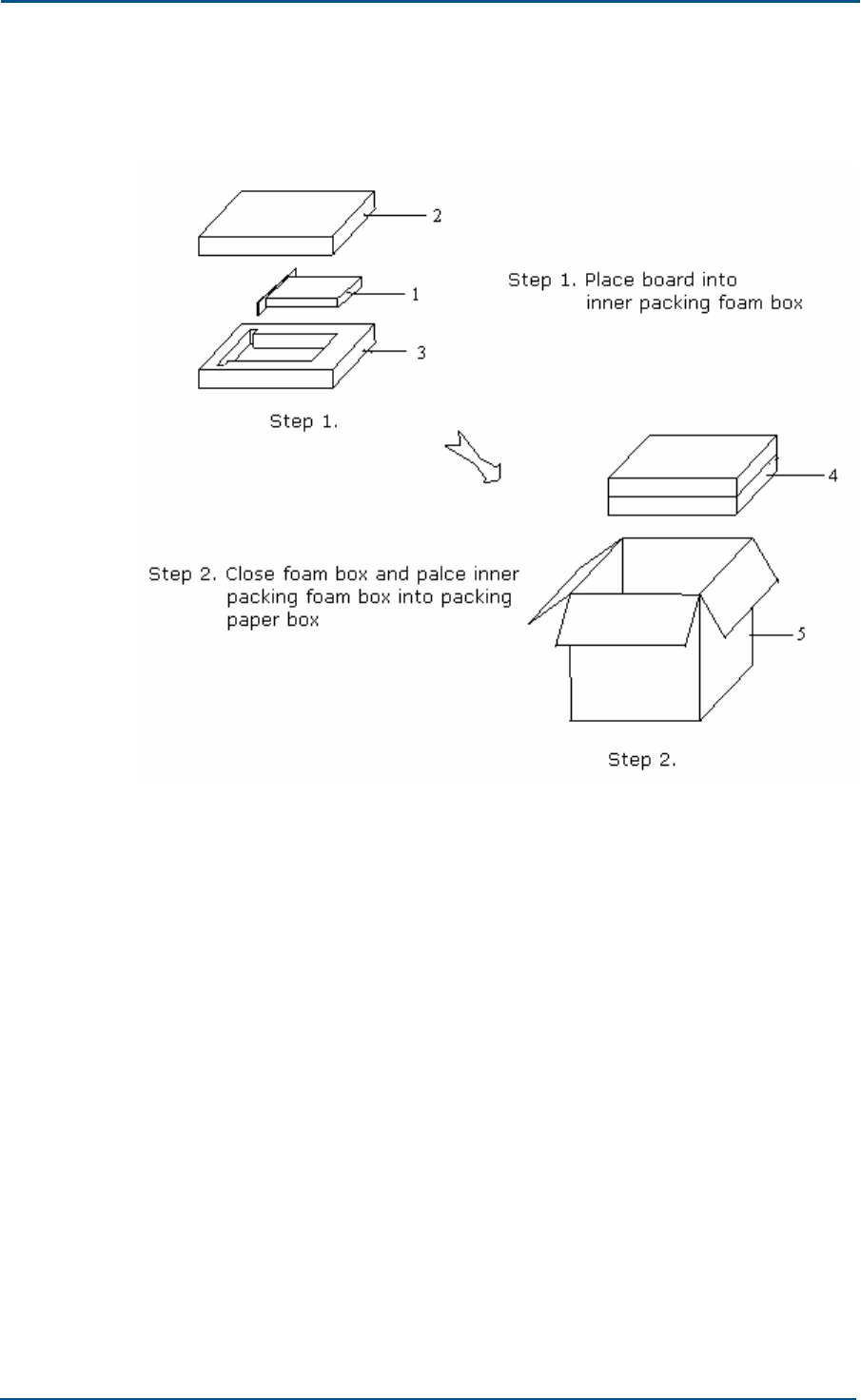 2

1

3

Step 1. Place board into inner packing foam box

Step 1.

4

Step 2. Close foam box and palce inner packing foam box into packing paper box

5

Step 2.