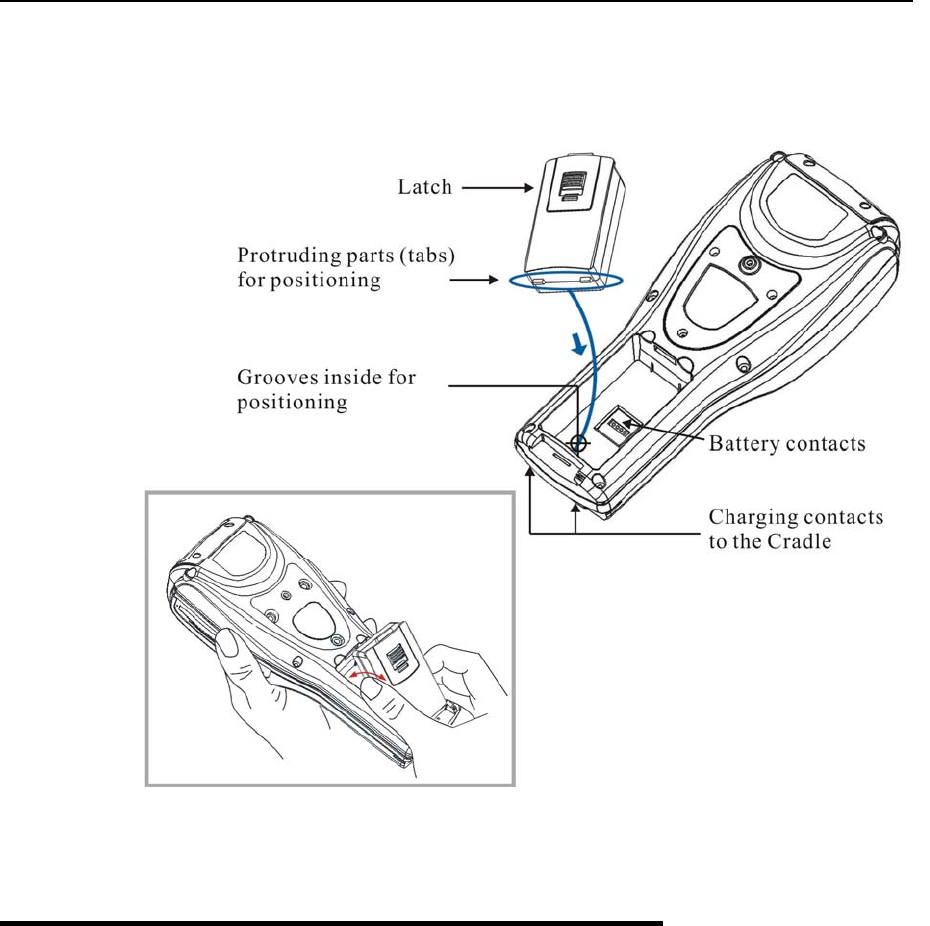 Latch

Protruding parts (tabs) for positioning

Grooves inside for positioning

Battery contacts

Charging contacts to the Cradle