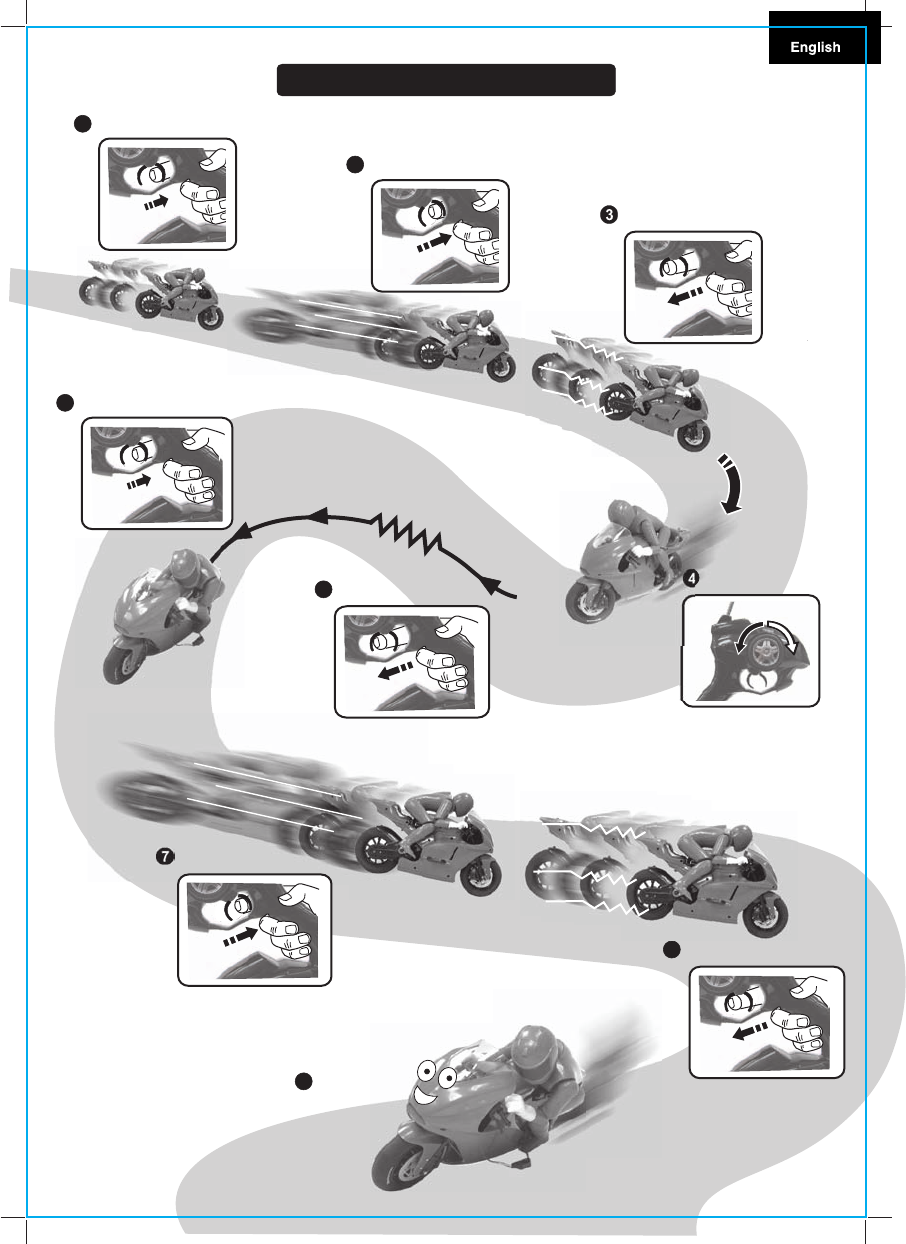 English

3

4

7