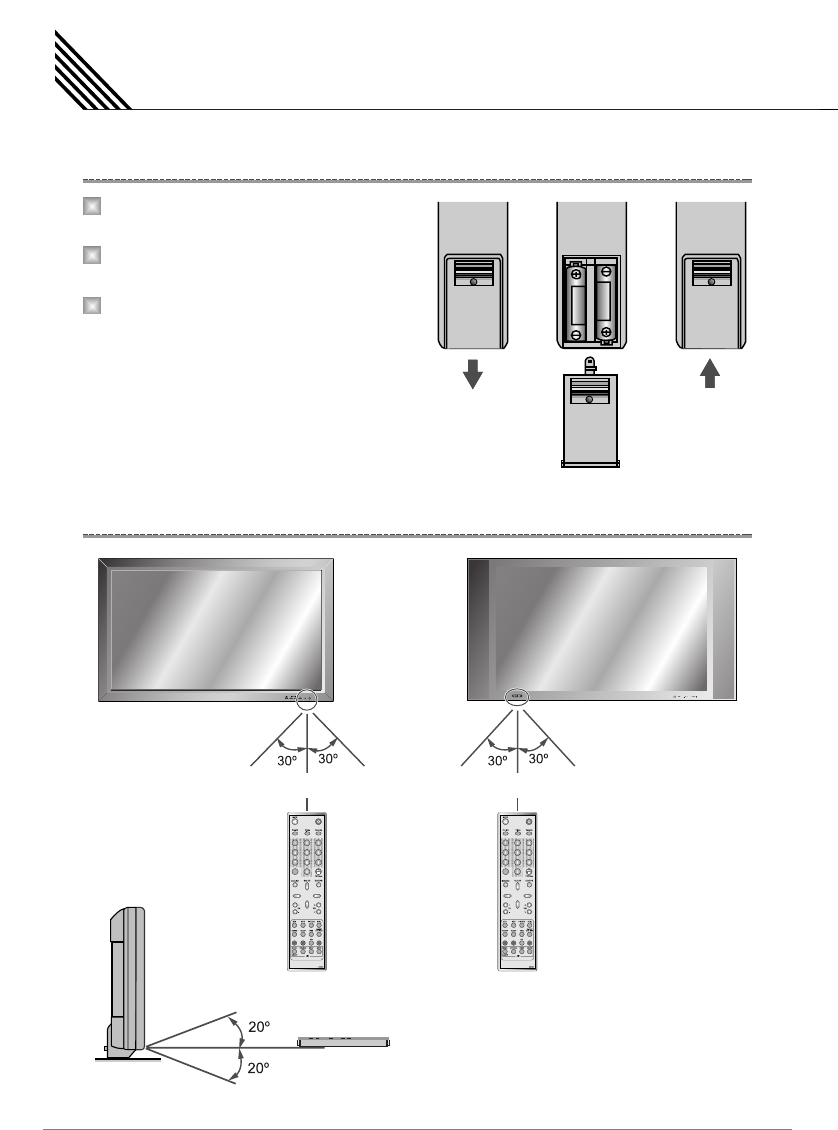 30º 30º

30º 30º

20º

20º