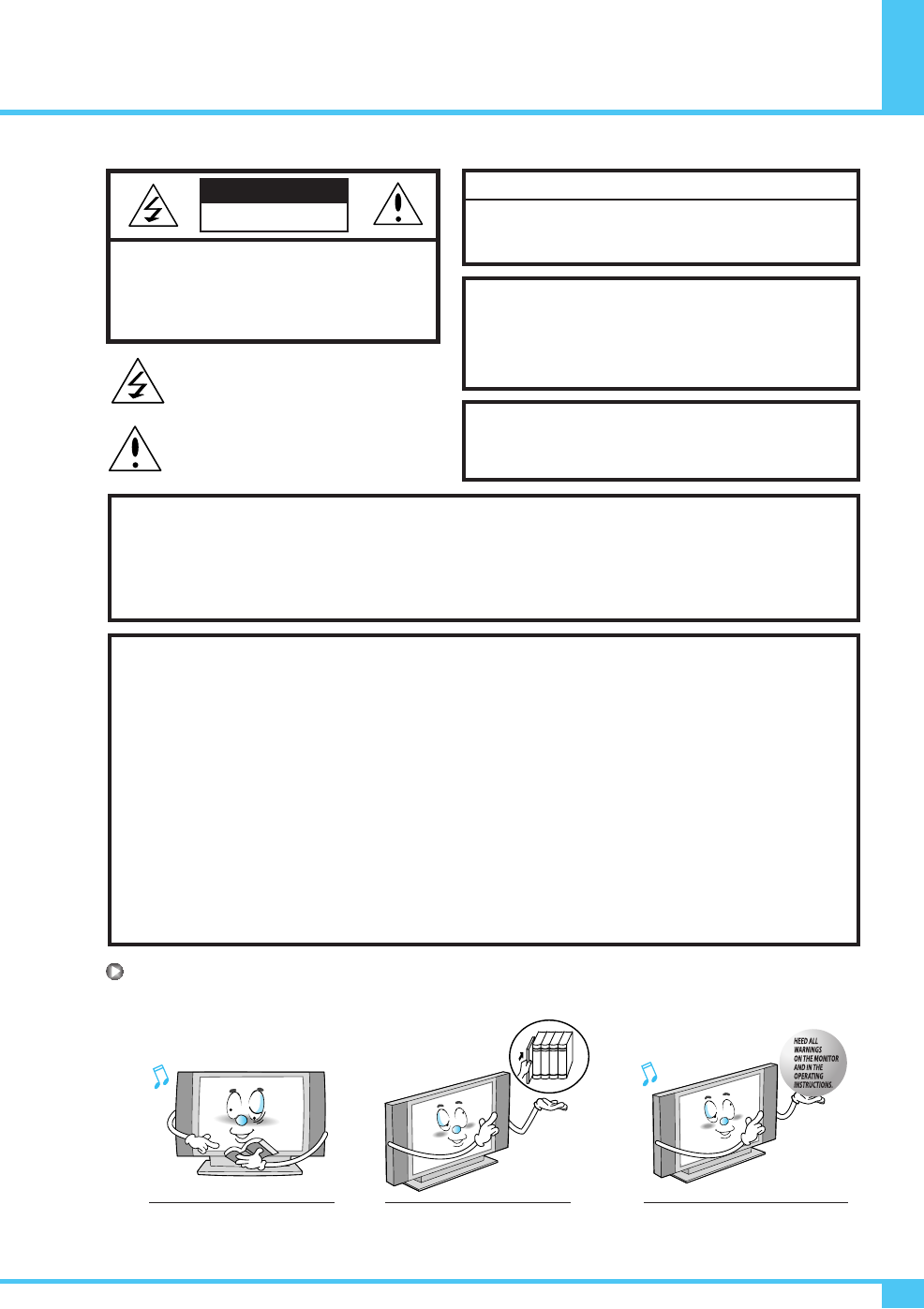 HEED ALL WARNINGS ON THE MONITOR AND IN THE OPERATING INSTRUCTIONS.