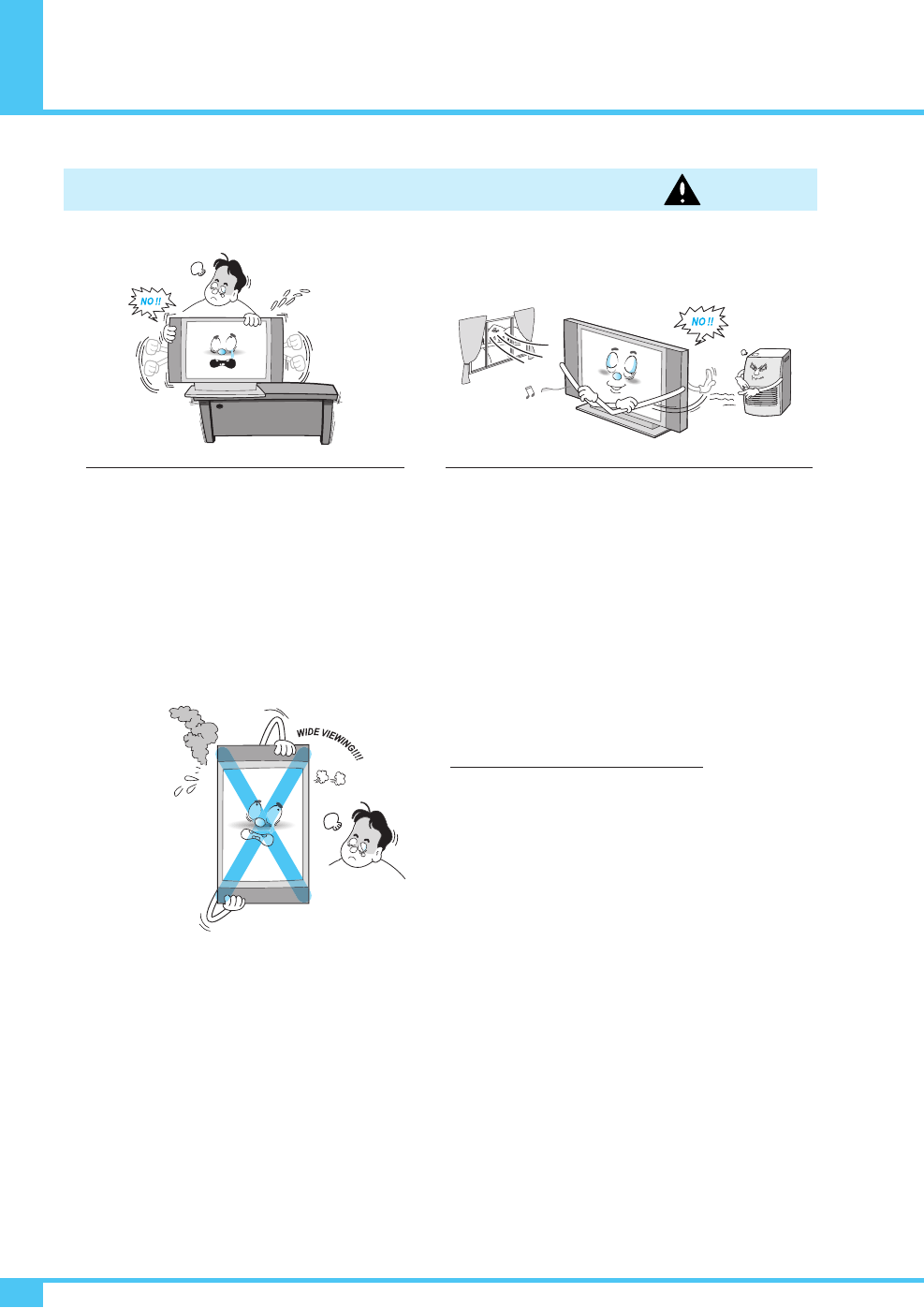 NO !!

NO !!

WIDE VIEWING!!!!