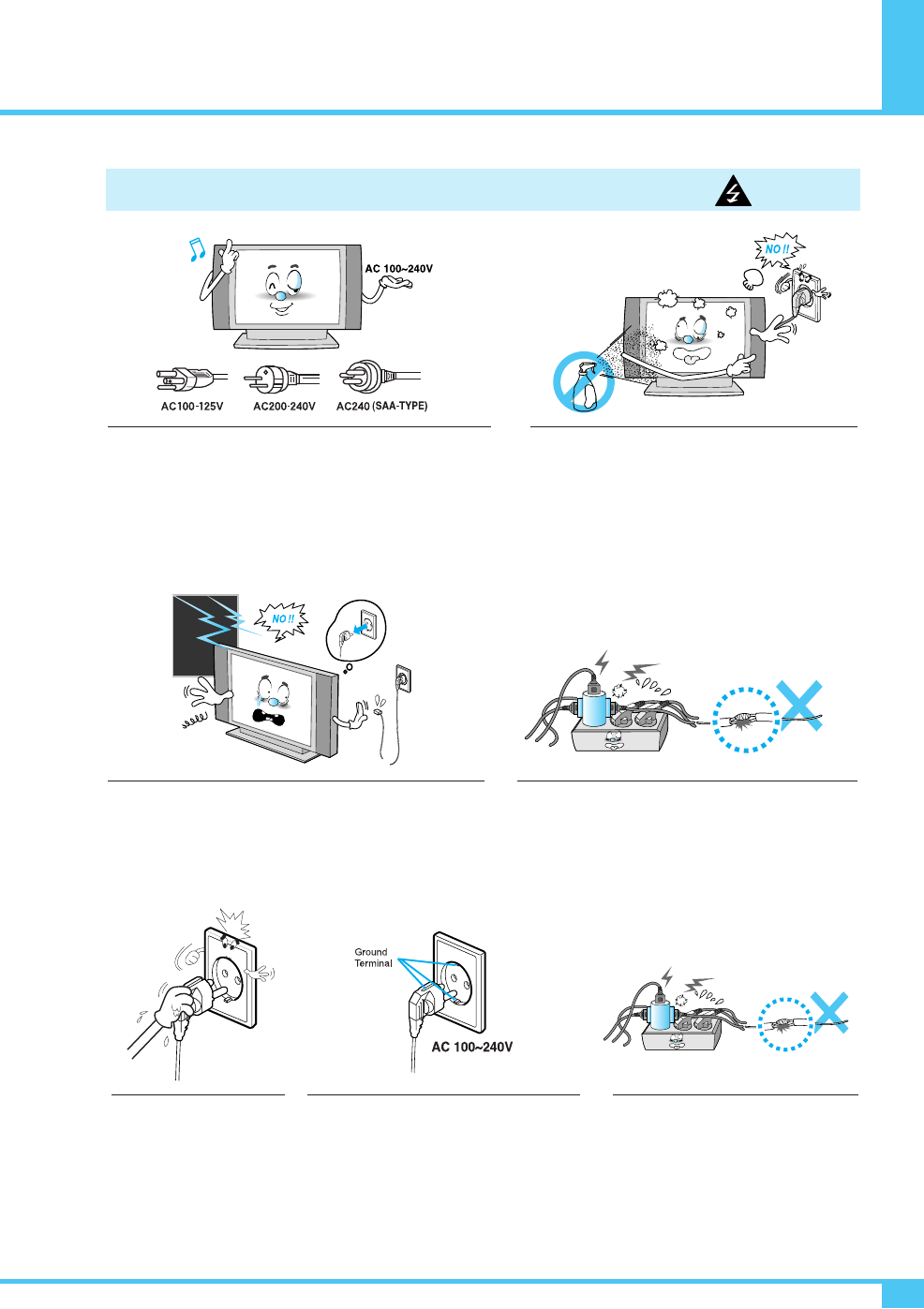 AC 100~240V

AC100-125V

AC200-240V

AC240 (SAA-TYPE)

NO !!

NO !!

Ground Terminal

AC 100~240V