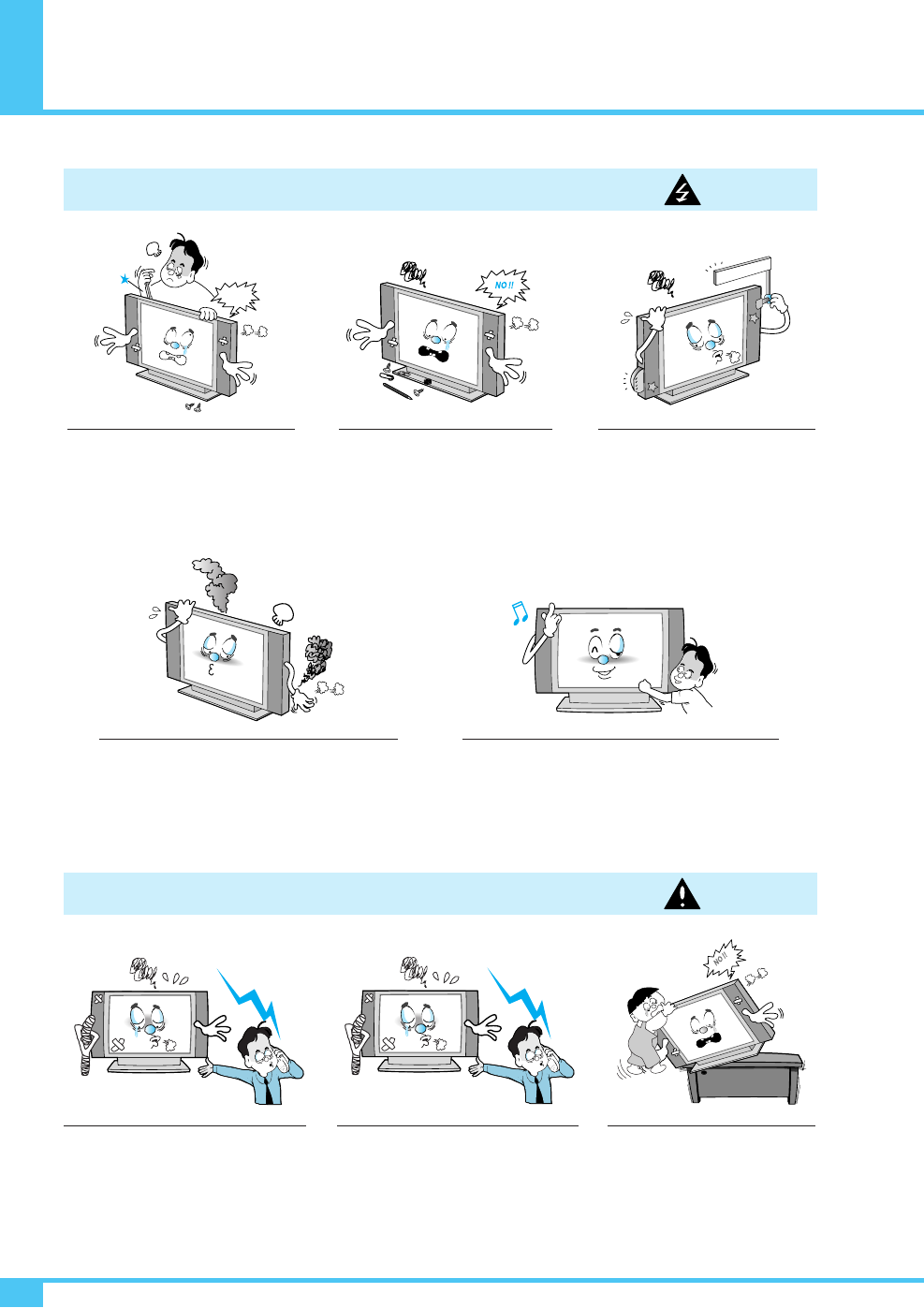 NO !!

NO !!