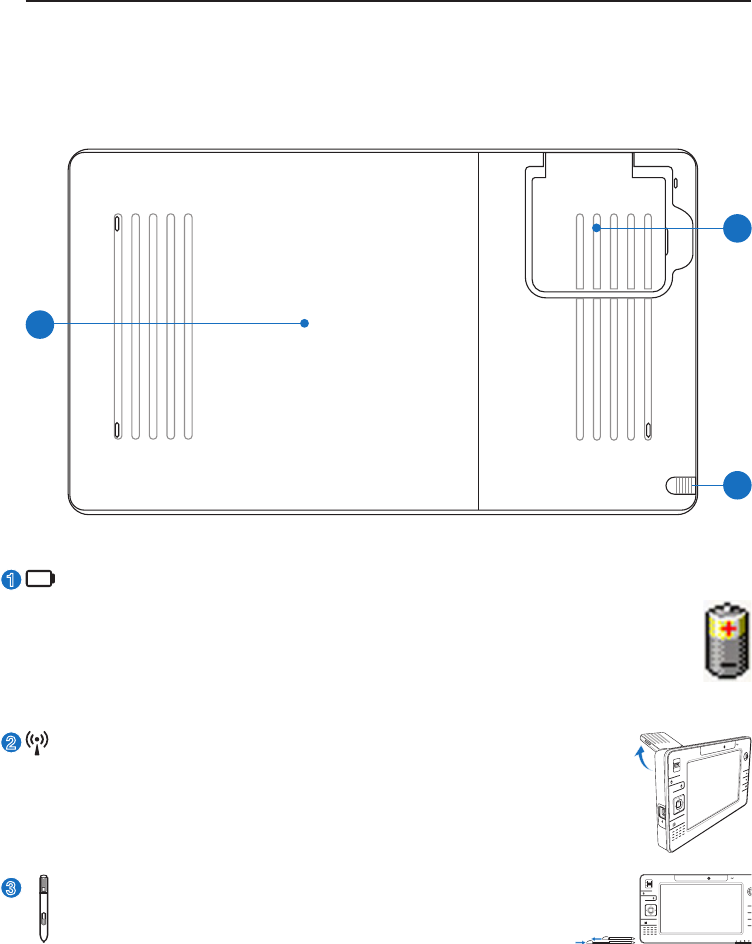 1

2

3