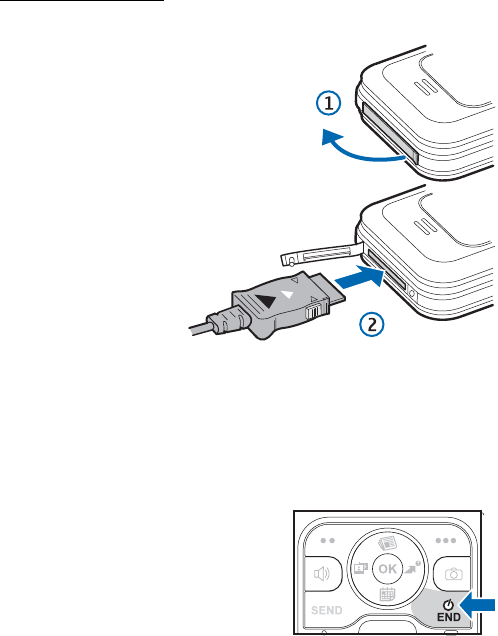 ①

②

OK

SEND

END