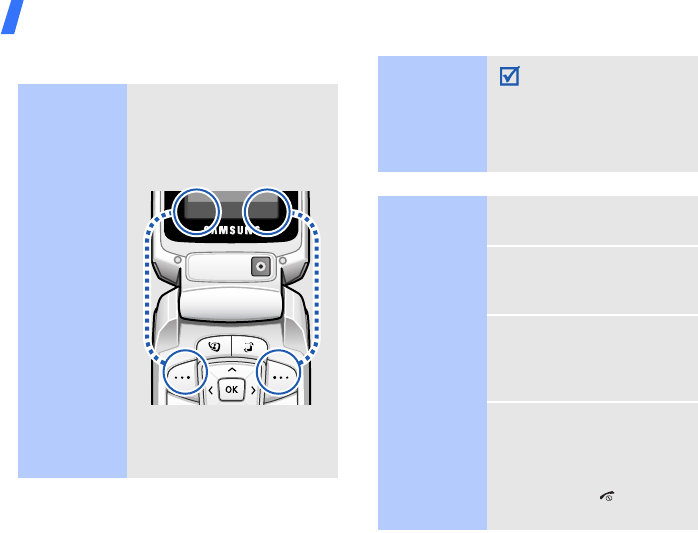 SAMSUNG

OK