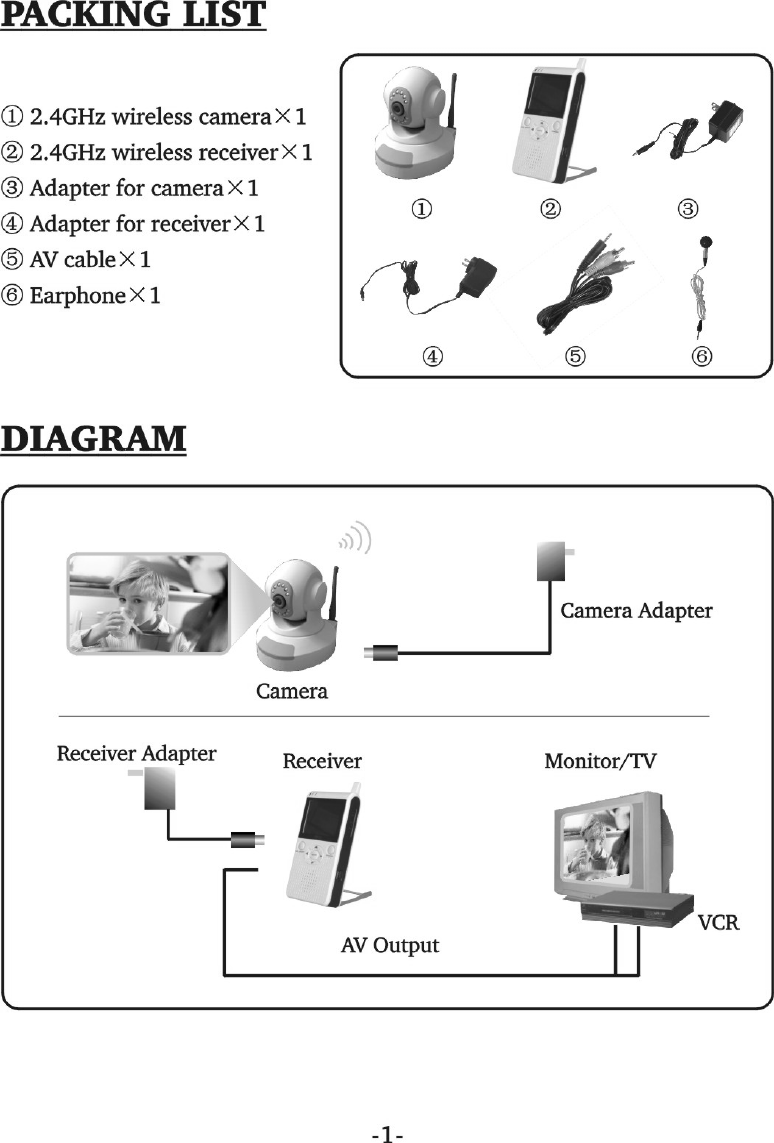 PACKING LIST

① 2.4GHz wireless camera×1
② 2.4GHz wireless receiver×1
③ Adapter for camera×1
④ Adapter for receiver×1
⑤ AV cable×1
⑥ Earphone×1

① ② ③
④ ⑤ ⑥

DIAGRAM

Camera Adapter

Camera

Receiver Adapter

Receiver

Monitor/TV

VCR

AV Output

-1-