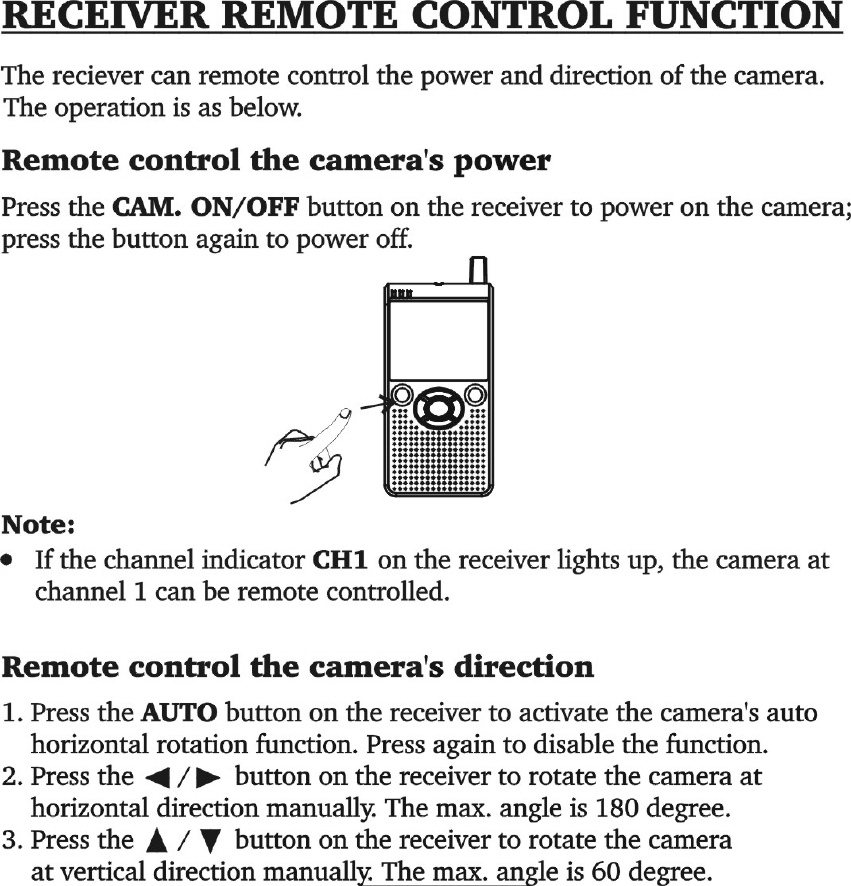 RECEIVER REMOTE CONTROL FUNCTION

The reciever can remote control the power and direction of the camera. The operation is as below.

Remote control the camera's power

Press the CAM. ON/OFF button on the receiver to power on the camera; press the button again to power off.

Note:
• If the channel indicator CH1 on the receiver lights up, the camera at channel 1 can be remote controlled.

Remote control the camera's direction

1. Press the AUTO button on the receiver to activate the camera's auto horizontal rotation function. Press again to disable the function.
2. Press the ◀ / ▶ button on the receiver to rotate the camera at horizontal direction manually. The max. angle is 180 degree.
3. Press the ▲ / ▼ button on the receiver to rotate the camera at vertical direction manually. The max. angle is 60 degree.