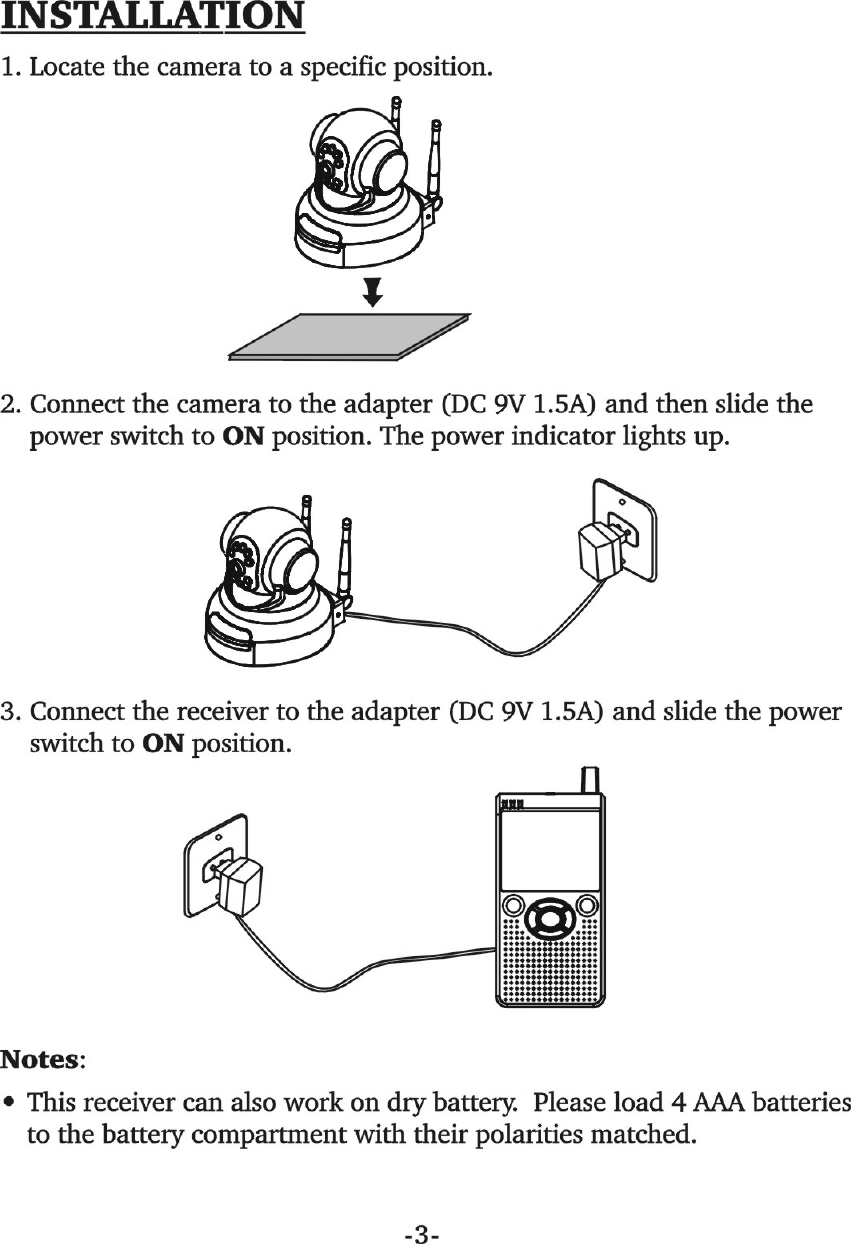 INSTALLATION

1. Locate the camera to a specific position.

2. Connect the camera to the adapter (DC 9V 1.5A) and then slide the power switch to ON position. The power indicator lights up.

3. Connect the receiver to the adapter (DC 9V 1.5A) and slide the power switch to ON position.

Notes:

• This receiver can also work on dry battery. Please load 4 AAA batteries to the battery compartment with their polarities matched.

-3-