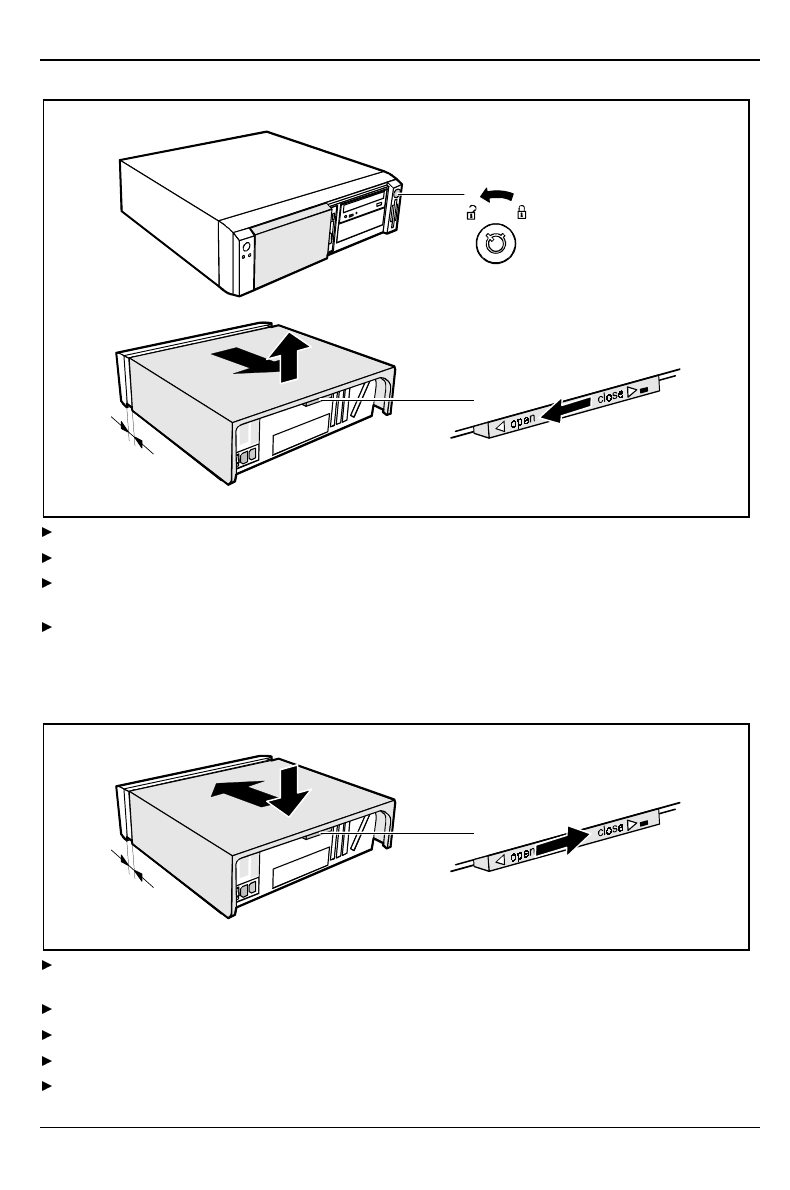 open

close

open

close