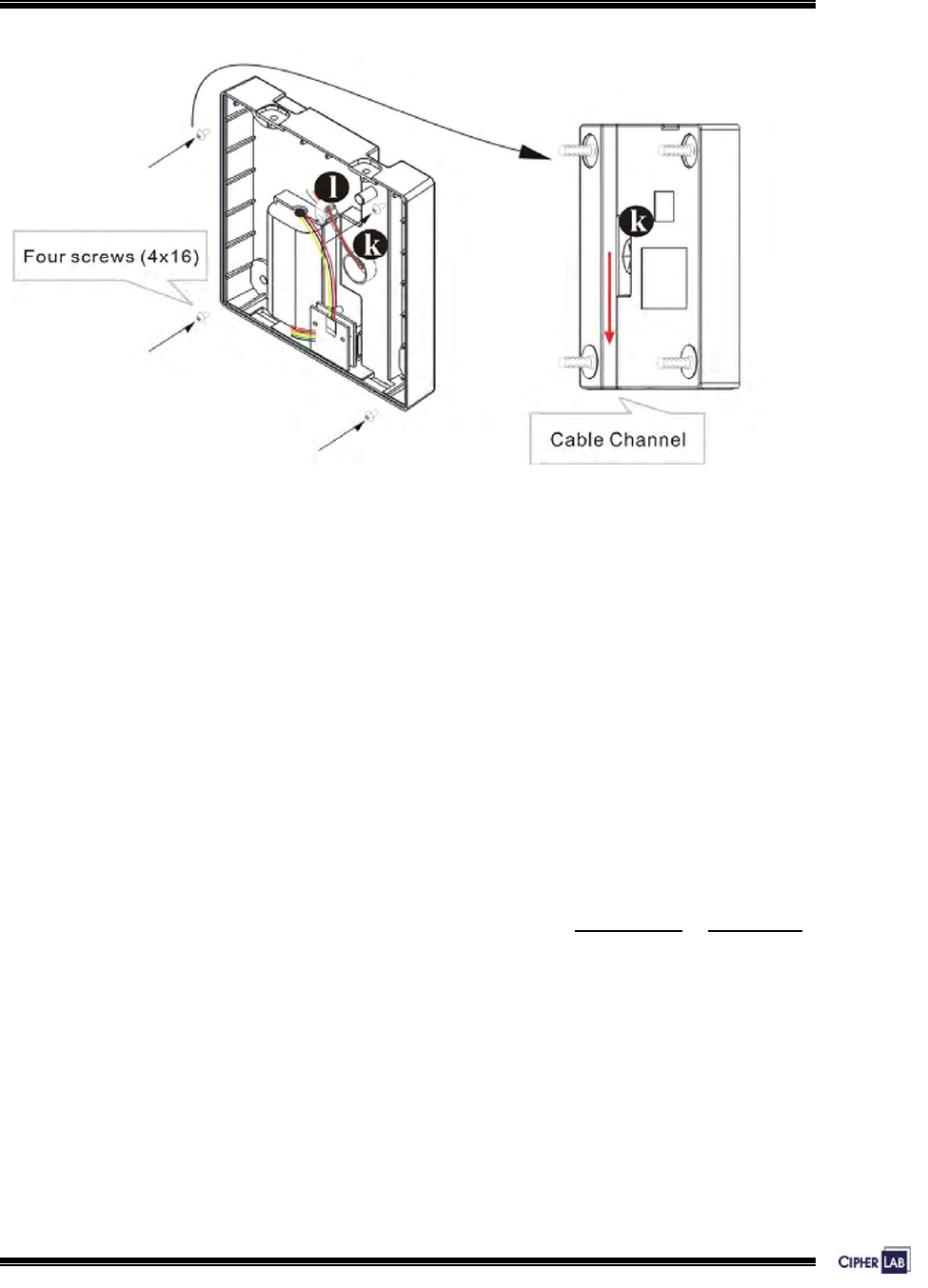 l

k

Four screws (4x16)

k

Cable Channel

CIPHER LAB