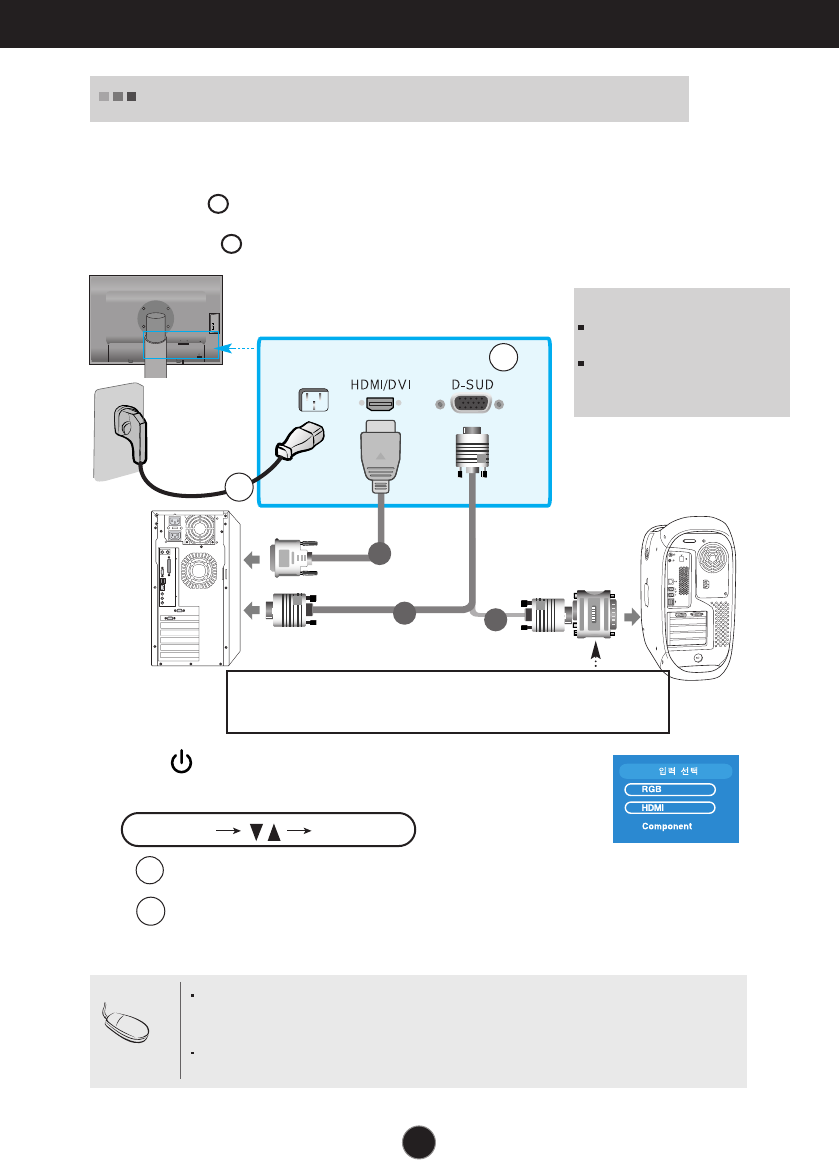 HDMI/DVI

D-SUD

입력 선택

RGB

HDMI

Component