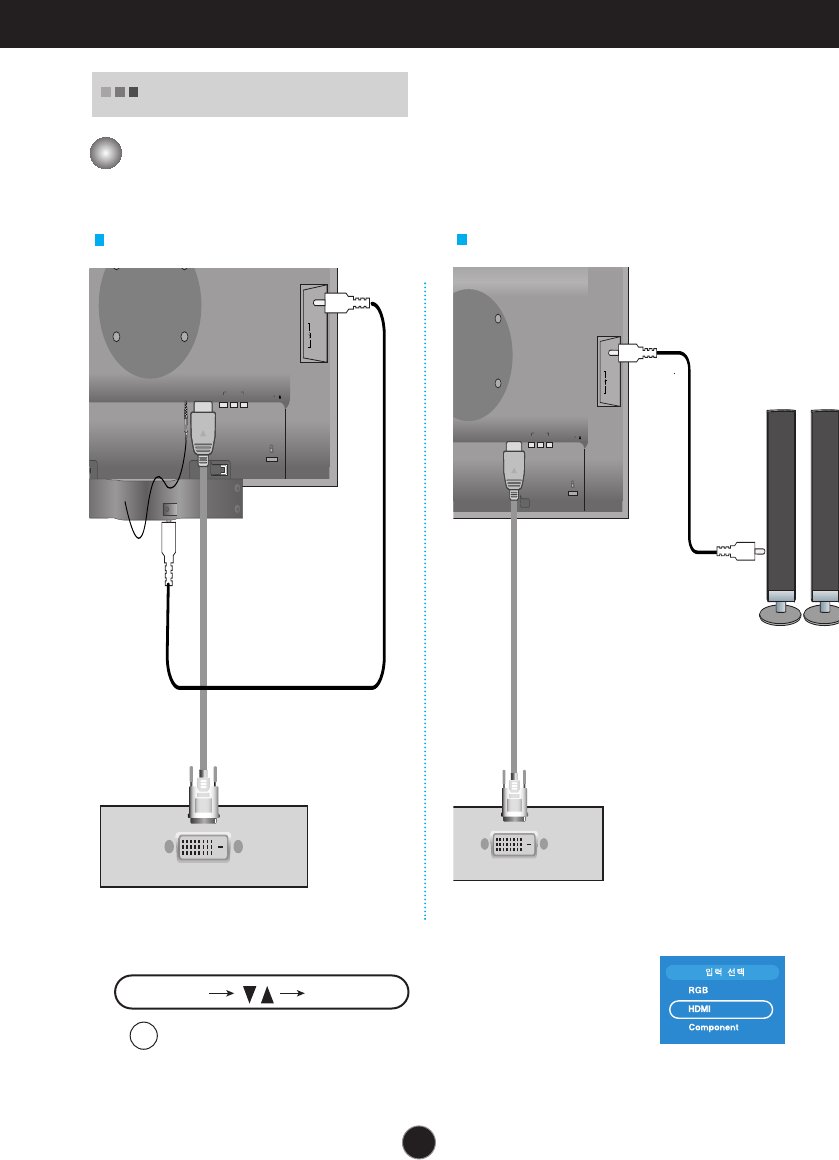 입력 선택
RGB
HDMI
Component