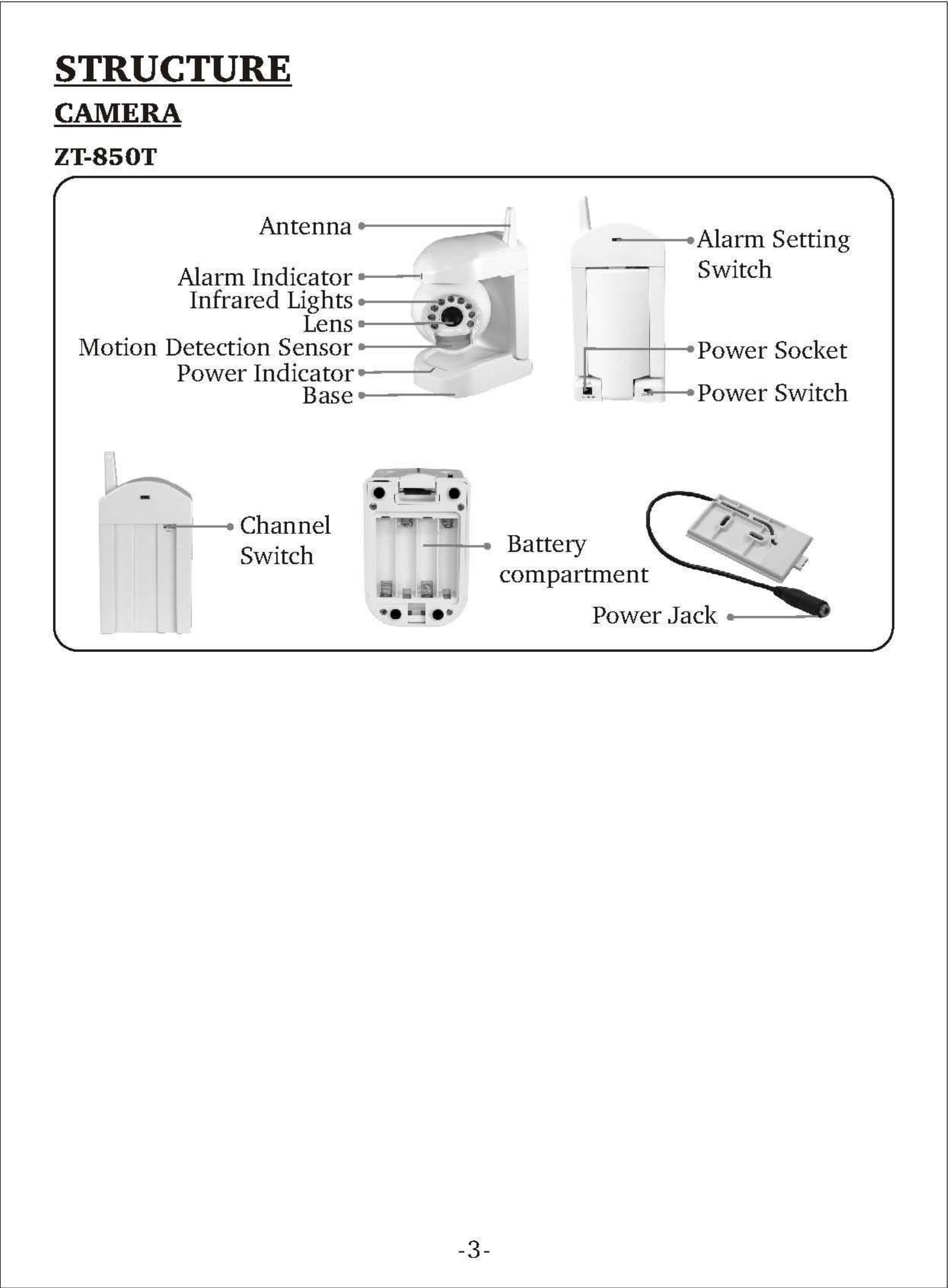 STRUCTURE

CAMERA

ZT-850T

Antenna
Alarm Indicator
Infrared Lights
Lens
Motion Detection Sensor
Power Indicator
Base

Alarm Setting Switch
Power Socket
Power Switch

Channel Switch

Battery compartment

Power Jack

-3-