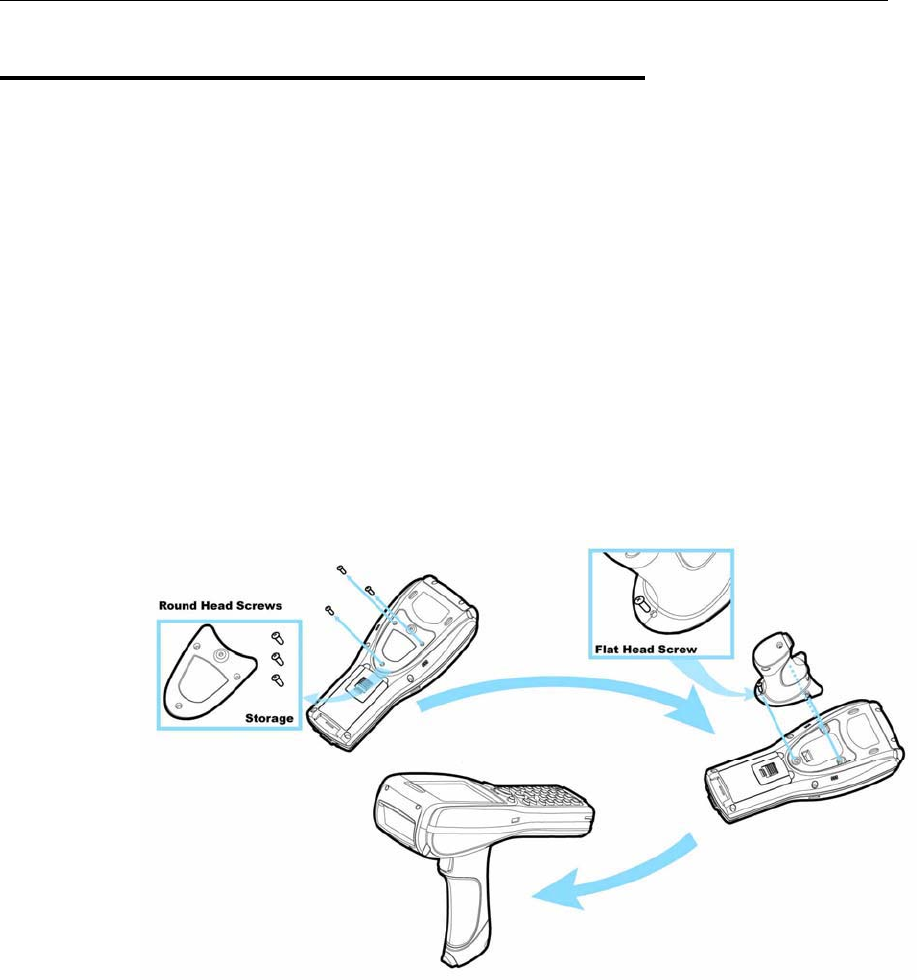 Round Head Screws

Storage

Flat Head Screw