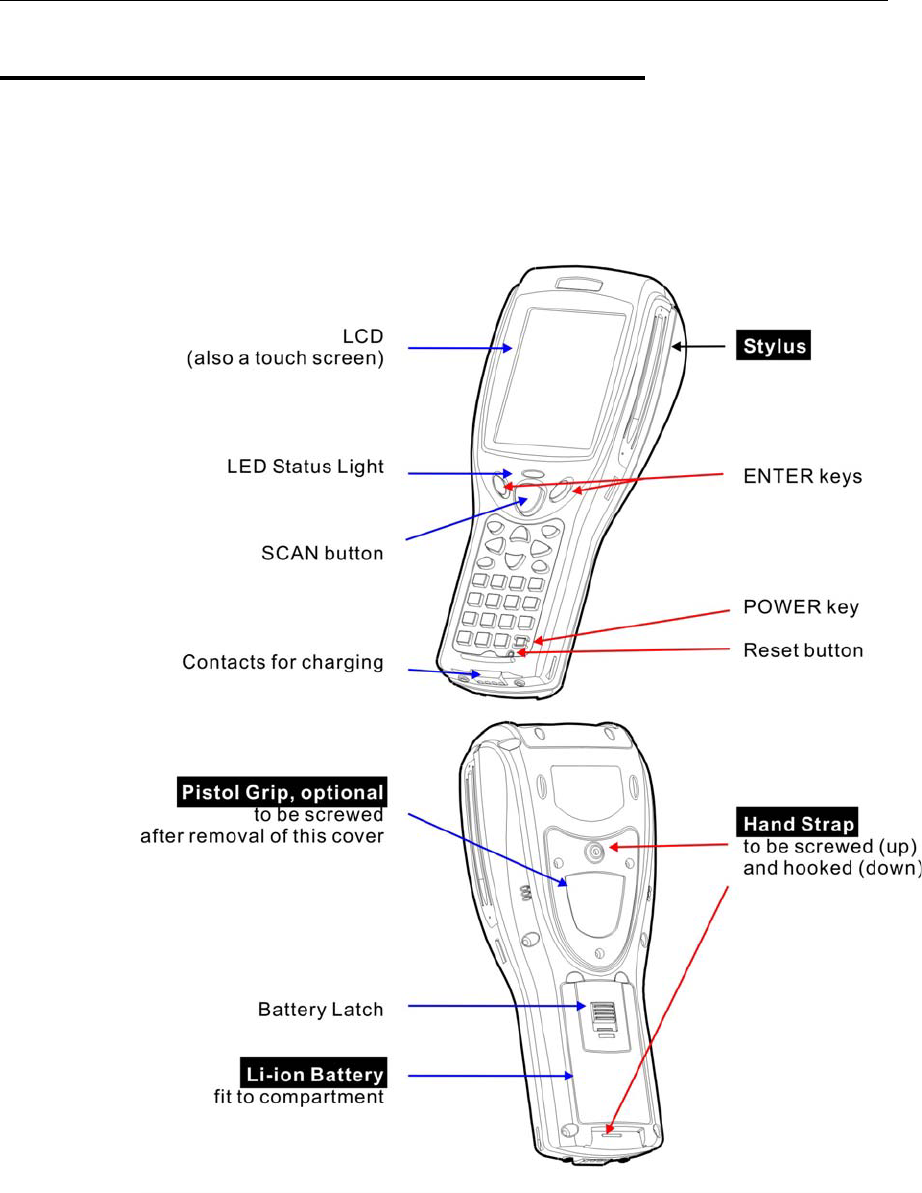 LCD
(also a touch screen)

Stylus

LED Status Light

ENTER keys

SCAN button

POWER key

Reset button

Contacts for charging

Pistol Grip, optional
to be screwed
after removal of this cover

Hand Strap
to be screwed (up)
and hooked (down)

Battery Latch

Li-ion Battery
fit to compartment