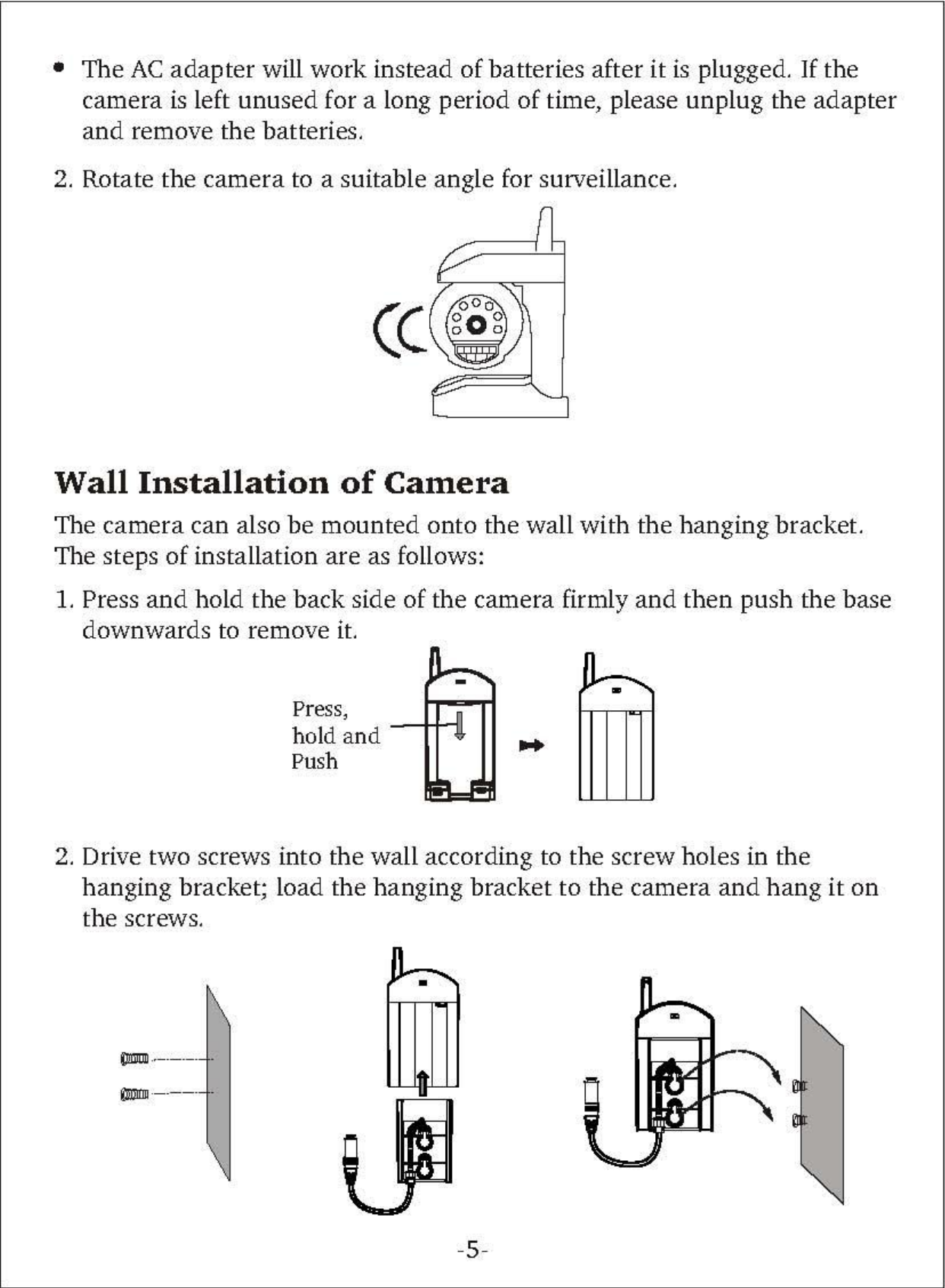 • The AC adapter will work instead of batteries after it is plugged. If the camera is left unused for a long period of time, please unplug the adapter and remove the batteries.

2. Rotate the camera to a suitable angle for surveillance.

Wall Installation of Camera

The camera can also be mounted onto the wall with the hanging bracket. The steps of installation are as follows:

1. Press and hold the back side of the camera firmly and then push the base downwards to remove it.

Press, hold and Push

2. Drive two screws into the wall according to the screw holes in the hanging bracket; load the hanging bracket to the camera and hang it on the screws.

-5-