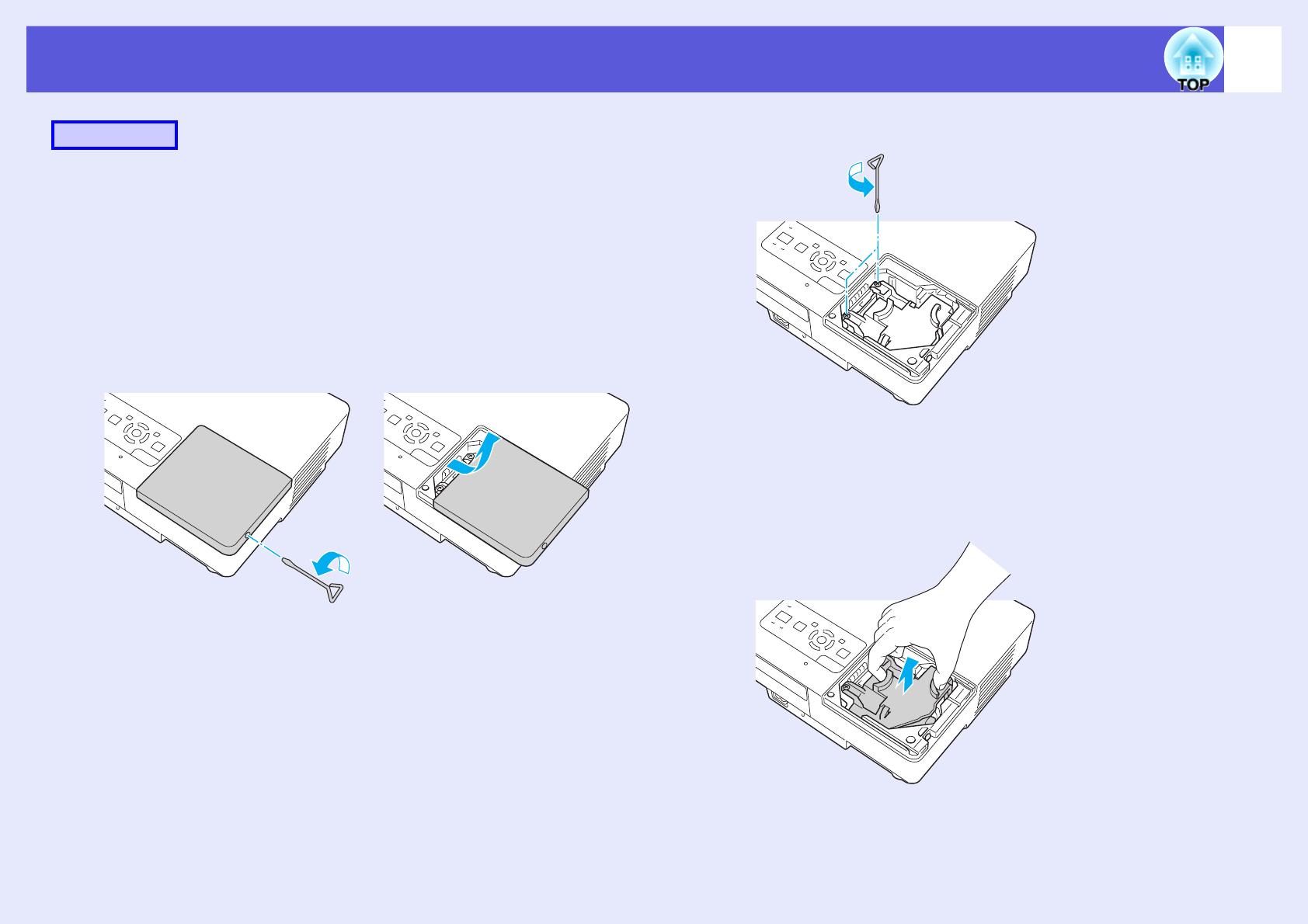 TOP