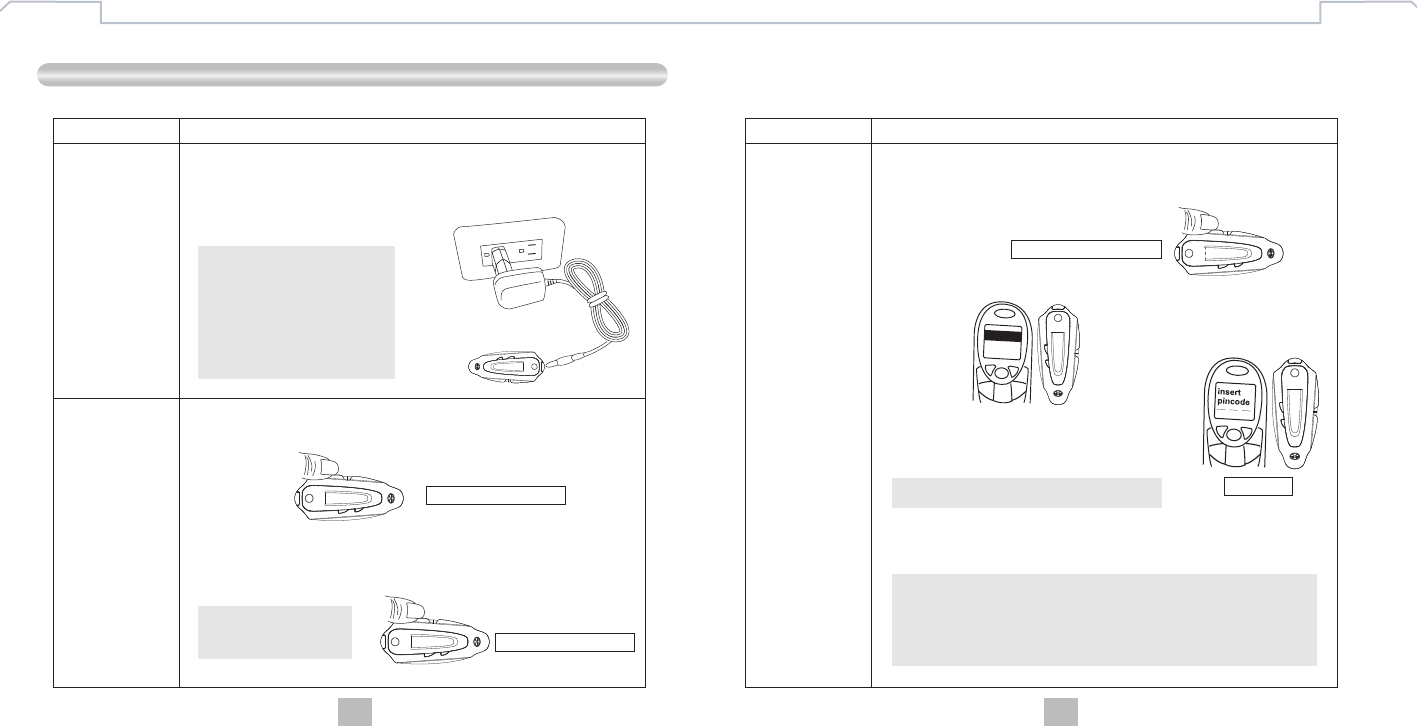 insert pincode