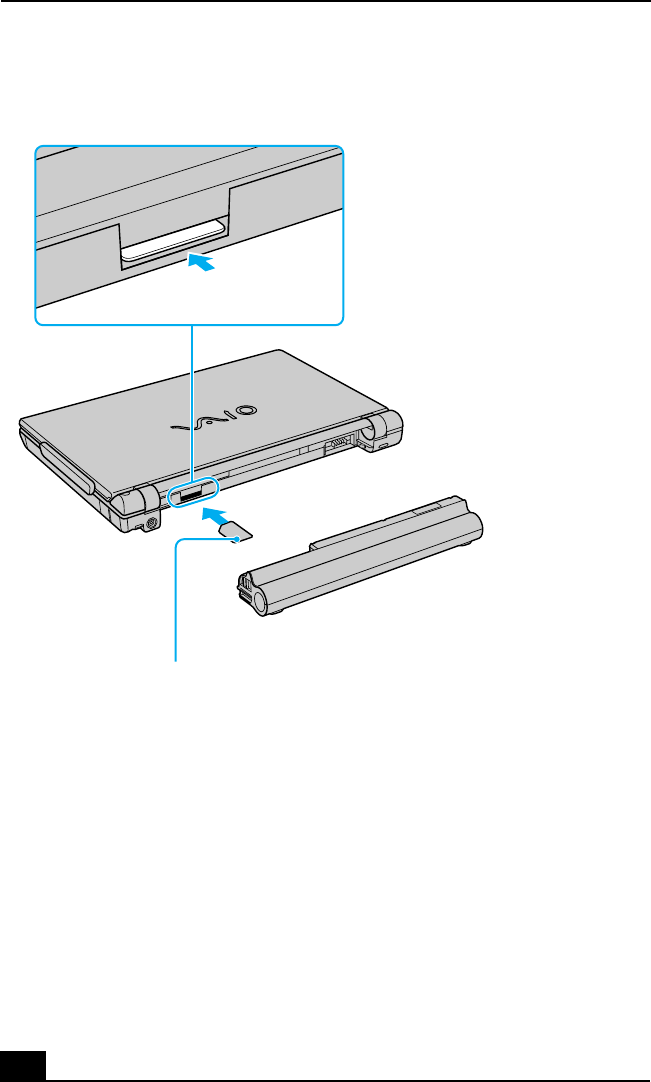 VAIO