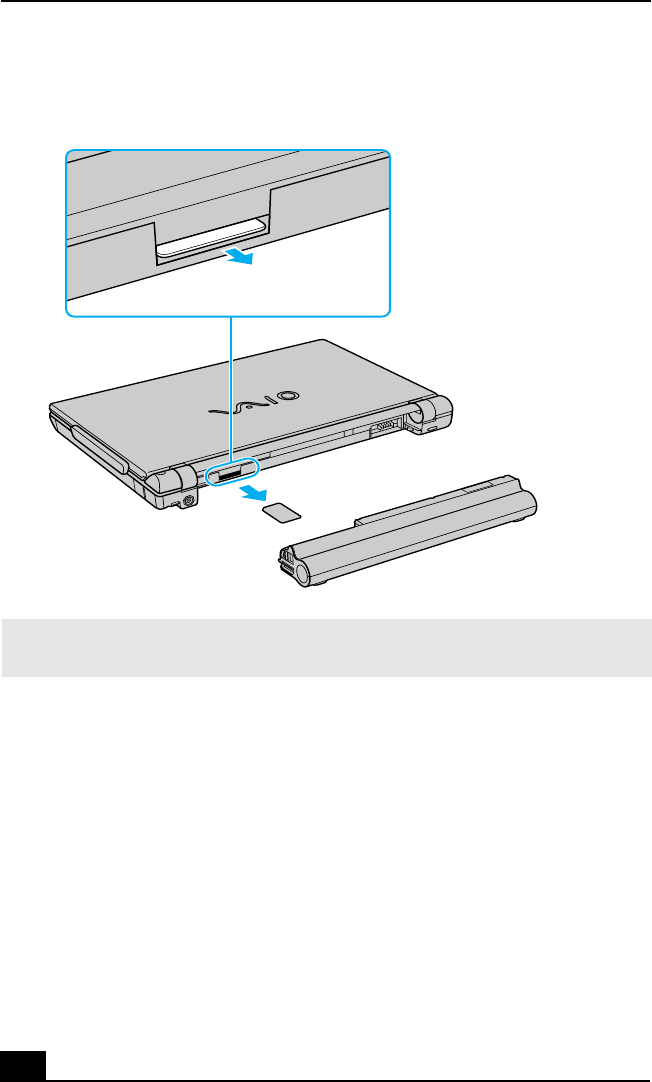 VAIO