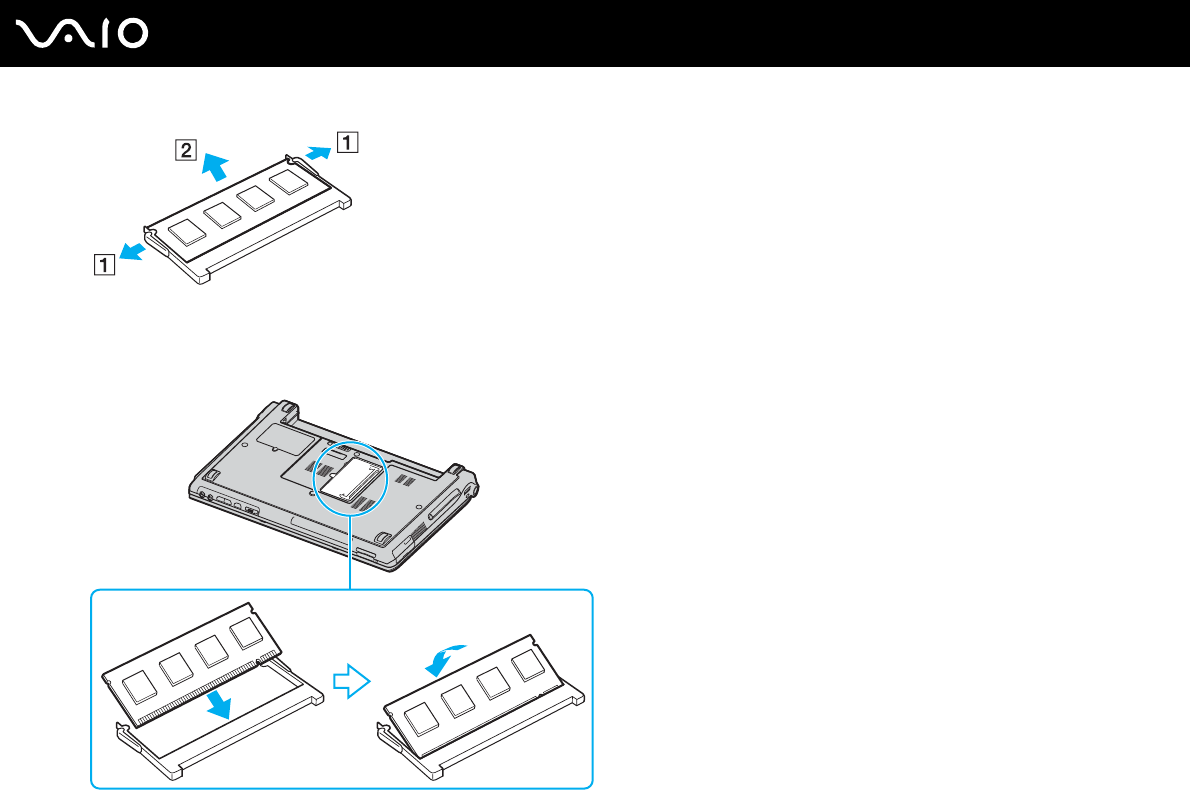 VAIO

2
1
1