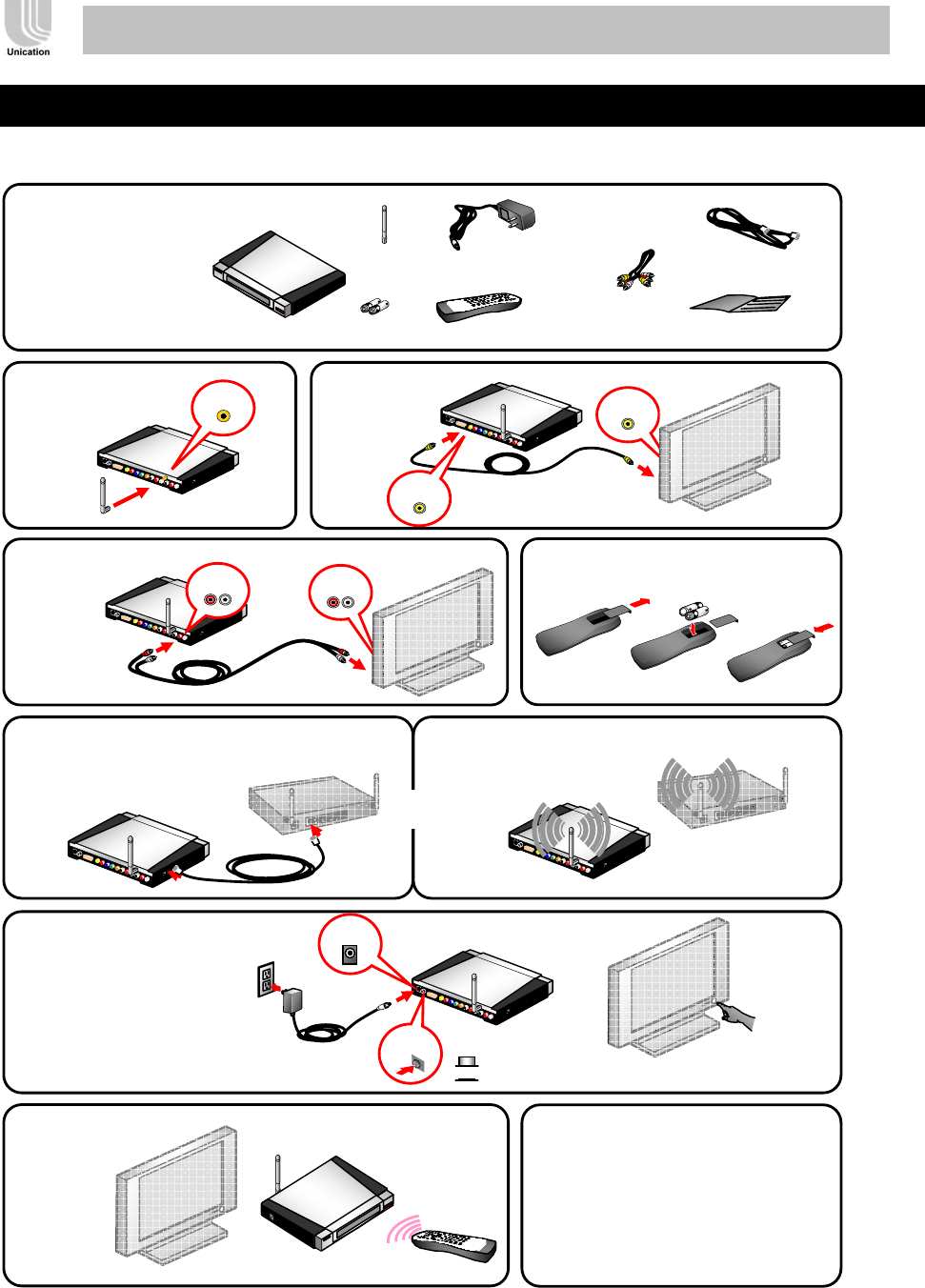 Unication